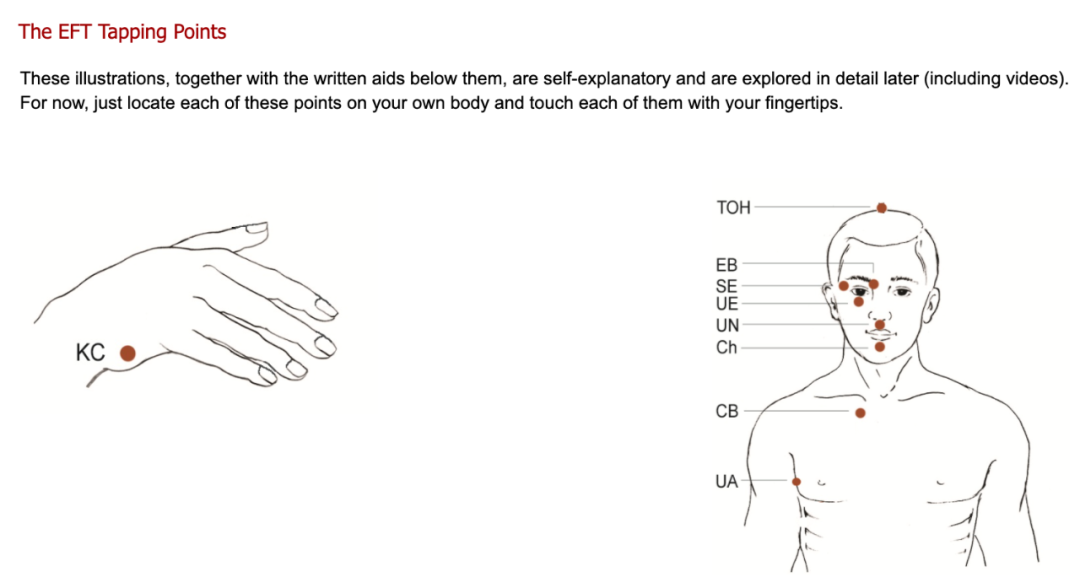 The EFT Tapping Points

These illustrations, together with the written aids below them, are self-explanatory and are explored in detail later (including videos). For now, just locate each of these points on your own body and touch each of them with your fingertips.

KC

TOH
EB
SE
UE
UN
Ch
CB
UA