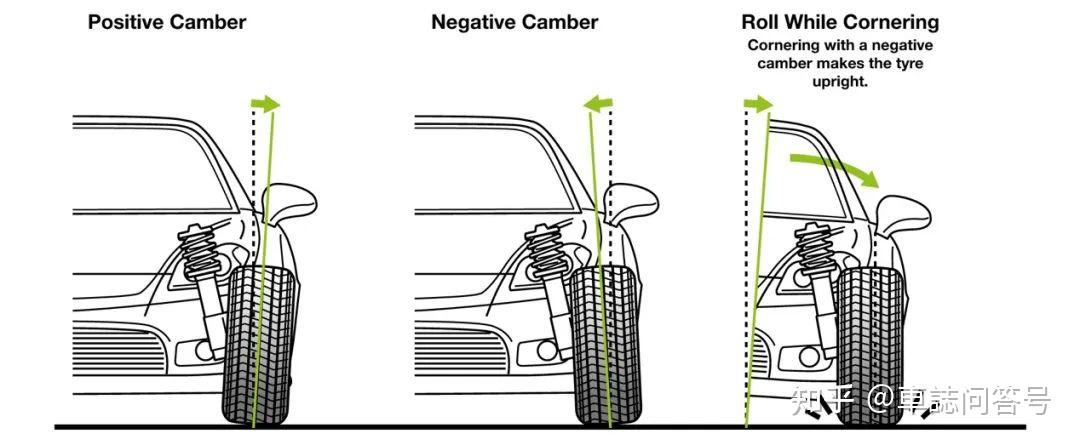 Positive Camber

Negative Camber

Roll While Cornering

Cornering with a negative camber makes the tyre upright.

知乎 @車誌问答号