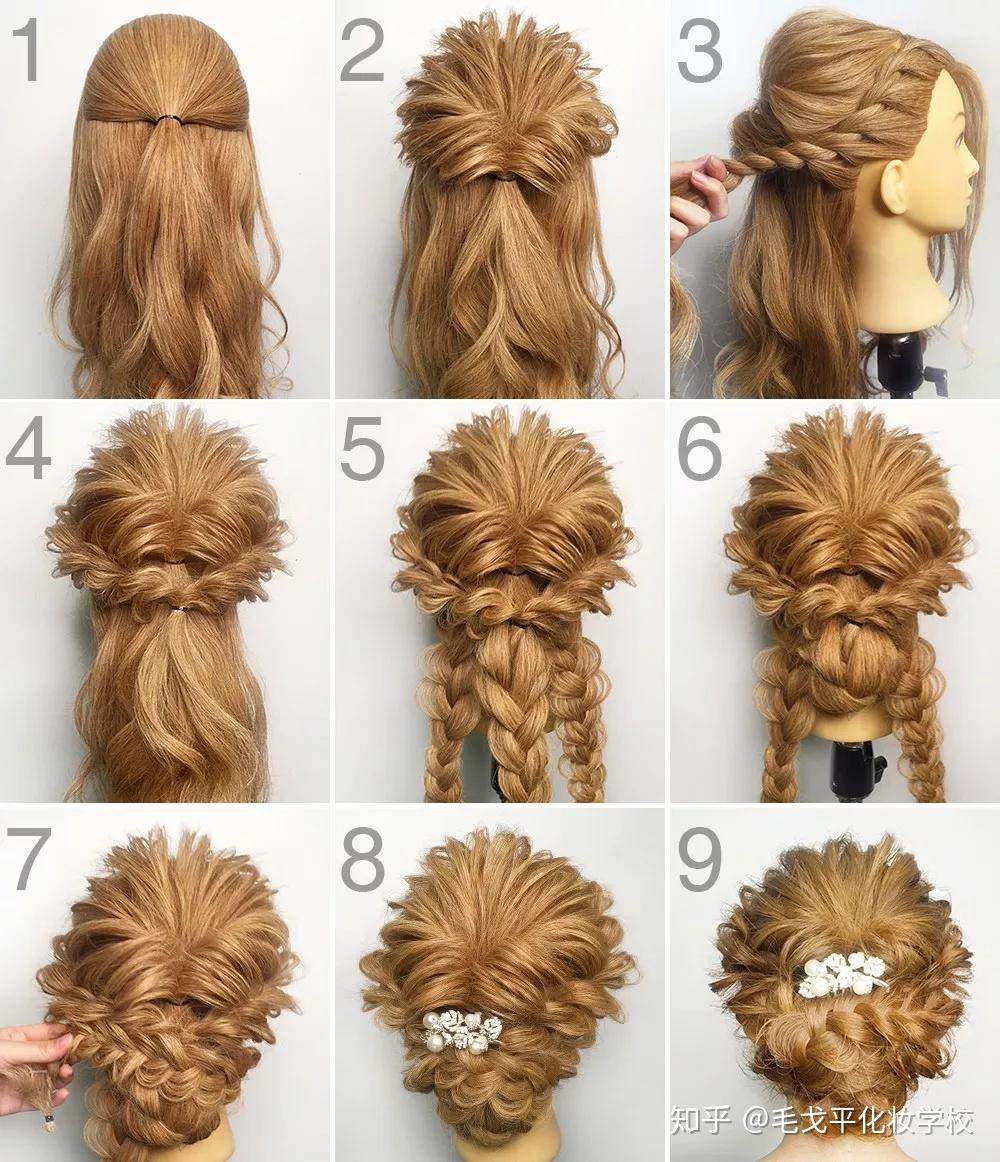 1

2

3

4

5

6

7

8

9

知乎 @毛戈平化妆学校