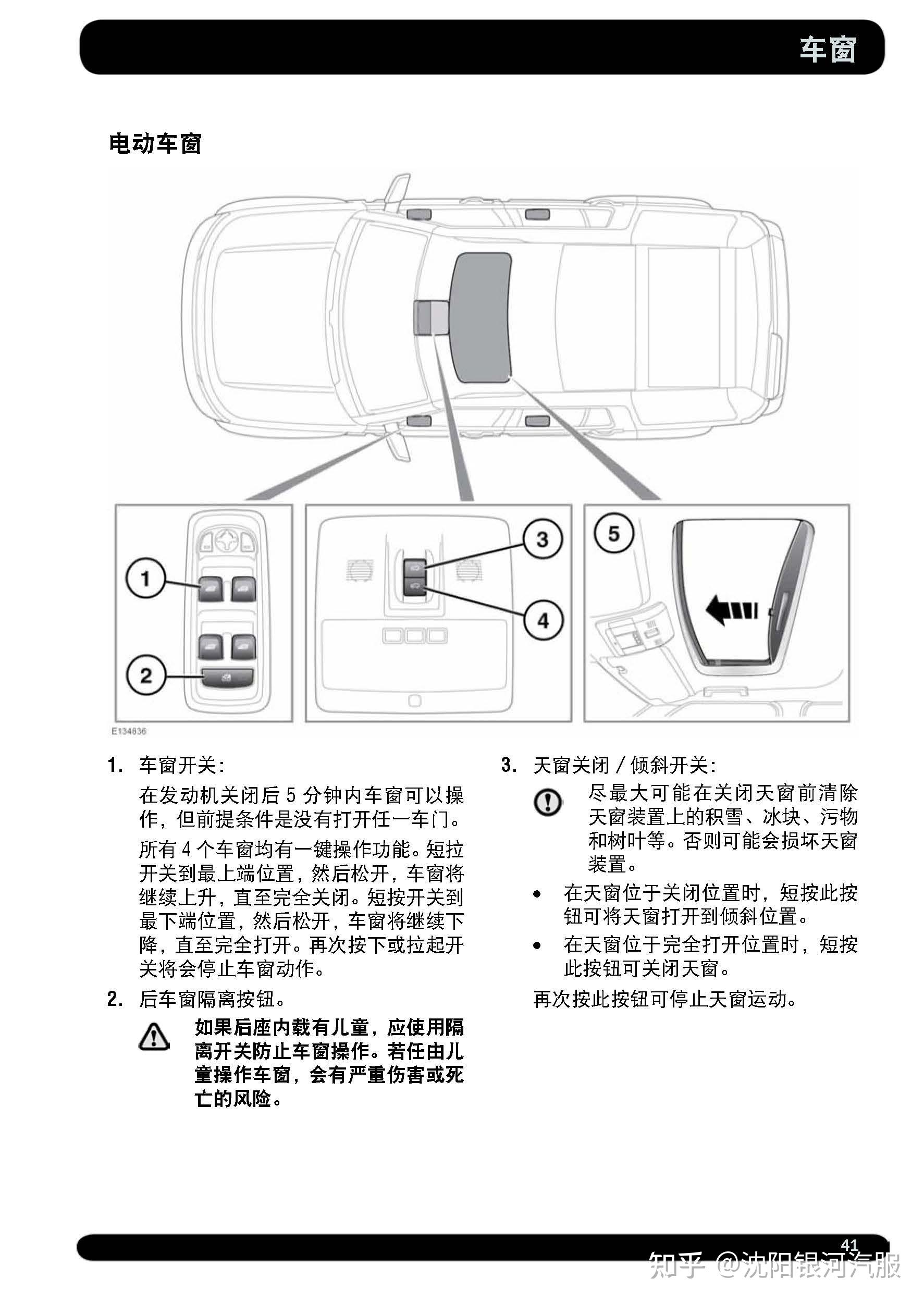 车窗

电动车窗

1

2

3

4

5

E134836

1. 车窗开关：

在发动机关闭后 5 分钟内车窗可以操作，但前提条件是没有打开任一车门。

所有 4 个车窗均有一键操作功能。短拉开关到最上端位置，然后松开，车窗将继续上升，直至完全关闭。短按开关到最下端位置，然后松开，车窗将继续下降，直至完全打开。再次按下或拉起开关将会停止车窗动作。

2. 后车窗隔离按钮。

如果后座内载有儿童，应使用隔离开关防止车窗操作。若任由儿童操作车窗，会有严重伤害或死亡的风险。

3. 天窗关闭 / 倾斜开关：

尽最大可能在关闭天窗前清除天窗装置上的积雪、冰块、污物和树叶等。否则可能会损坏天窗装置。

• 在天窗位于关闭位置时，短按此按钮可将天窗打开到倾斜位置。

• 在天窗位于完全打开位置时，短按此按钮可关闭天窗。

再次按此按钮可停止天窗运动。

41

知乎 @沈阳银河汽服