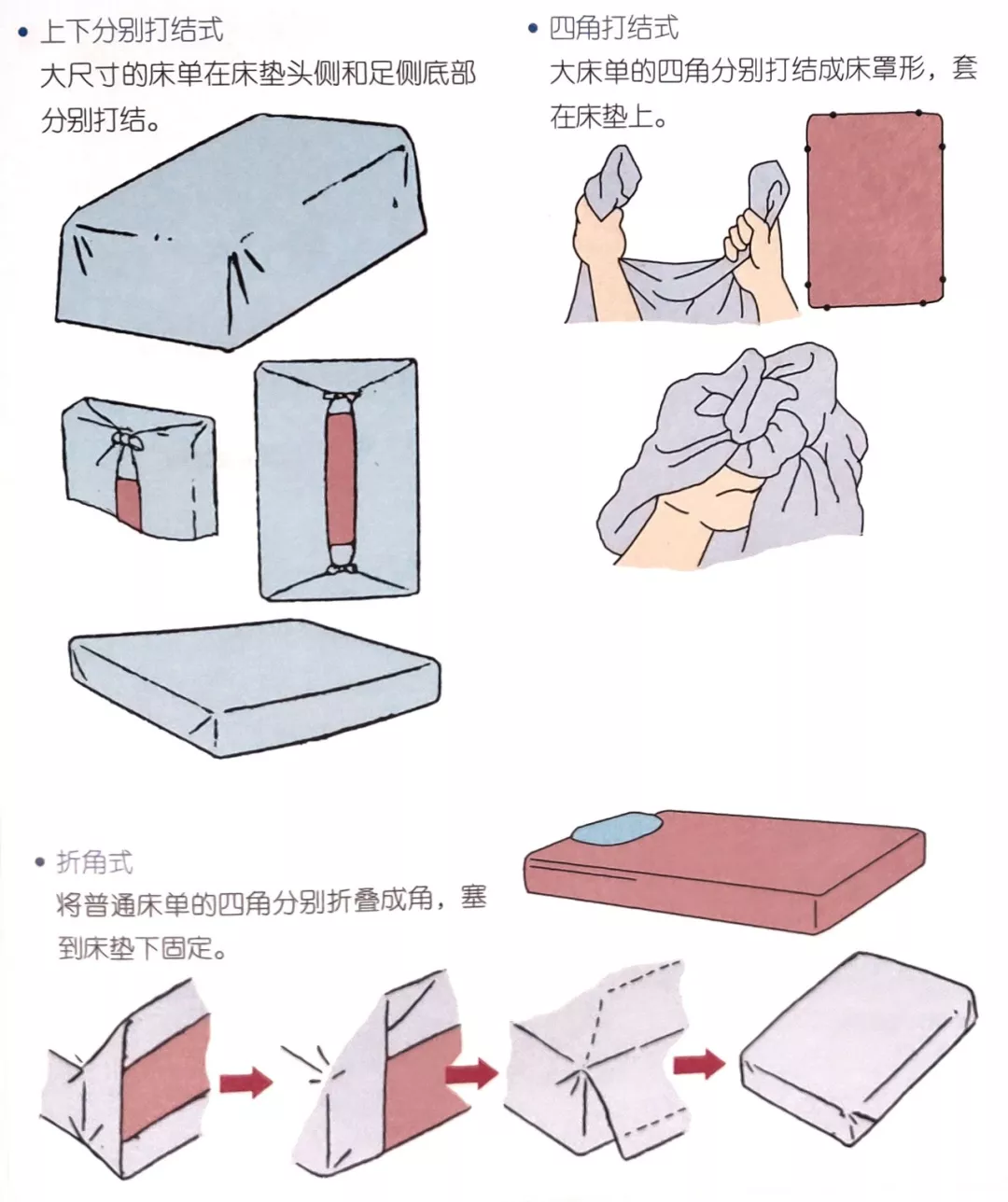 • 上下分别打结式
大尺寸的床单在床垫头侧和足侧底部分别打结。

• 四角打结式
大床单的四角分别打结成床罩形，套在床垫上。

• 折角式
将普通床单的四角分别折叠成角，塞到床垫下固定。