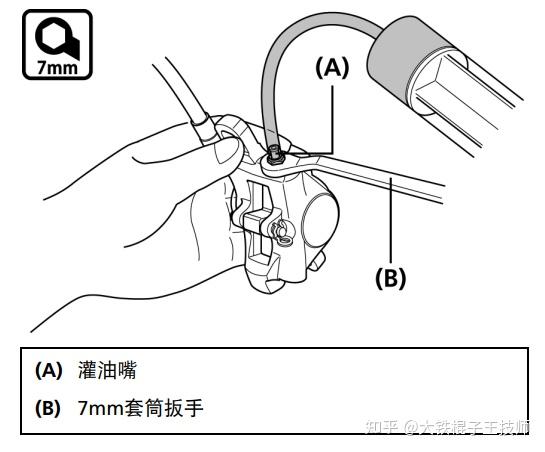 7mm

(A)

(B)

(A) 灌油嘴

(B) 7mm套筒扳手

知乎 @大铁棍子王技师