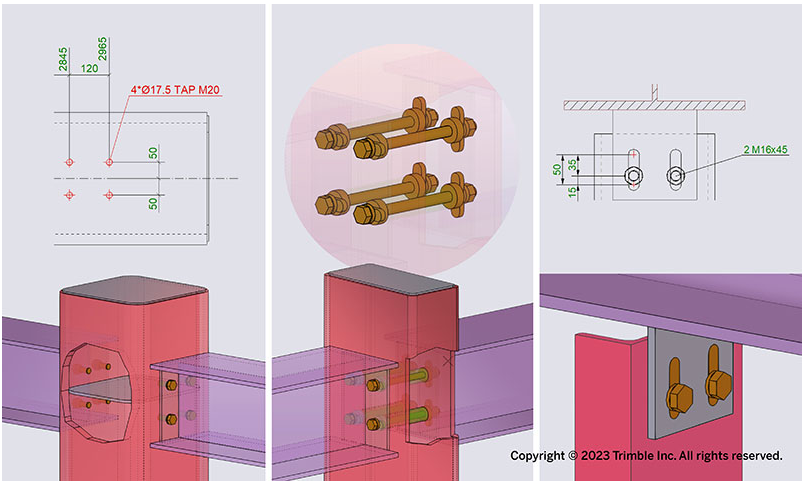 2845
2965
120
4*Ø17.5 TAP M20
50
50

50
35
15
2 M16x45

Copyright © 2023 Trimble Inc. All rights reserved.