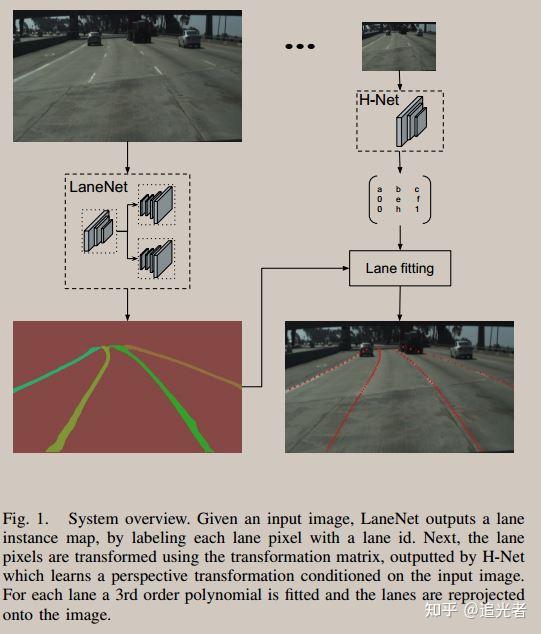 ...

H-Net

LaneNet

$\begin{pmatrix} a & b & c \\ 0 & e & f \\ 0 & h & 1 \end{pmatrix}$

Lane fitting

Fig. 1. System overview. Given an input image, LaneNet outputs a lane instance map, by labeling each lane pixel with a lane id. Next, the lane pixels are transformed using the transformation matrix, outputted by H-Net which learns a perspective transformation conditioned on the input image. For each lane a 3rd order polynomial is fitted and the lanes are reprojected onto the image.

知乎 @追光者