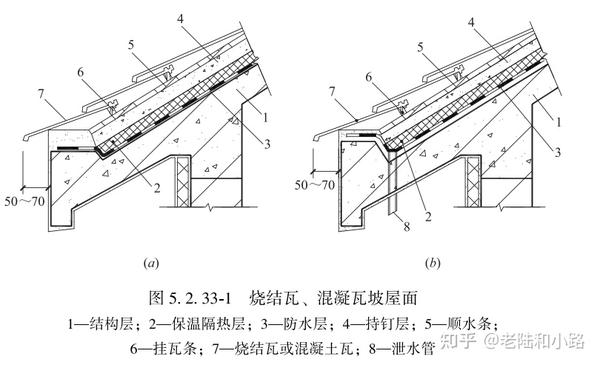 4
5
6
7
1
3
2
50～70
(a)

4
5
6
7
1
3
2
8
50～70
(b)

图 5. 2. 33-1　烧结瓦、混凝瓦坡屋面
1—结构层；2—保温隔热层；3—防水层；4—持钉层；5—顺水条；
6—挂瓦条；7—烧结瓦或混凝土瓦；8—泄水管

知乎 @老陆和小路