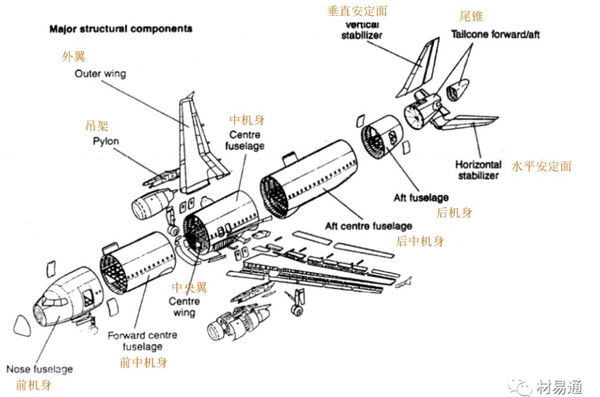 Major structural components

垂直安定面
Vertical stabilizer

尾锥
Tailcone forward/aft

外翼
Outer wing

吊架
Pylon

中机身
Centre fuselage

Horizontal stabilizer
水平安定面

Aft fuselage
后机身

Aft centre fuselage
后中机身

中央翼
Centre wing

Forward centre fuselage
前中机身

Nose fuselage
前机身

材易通