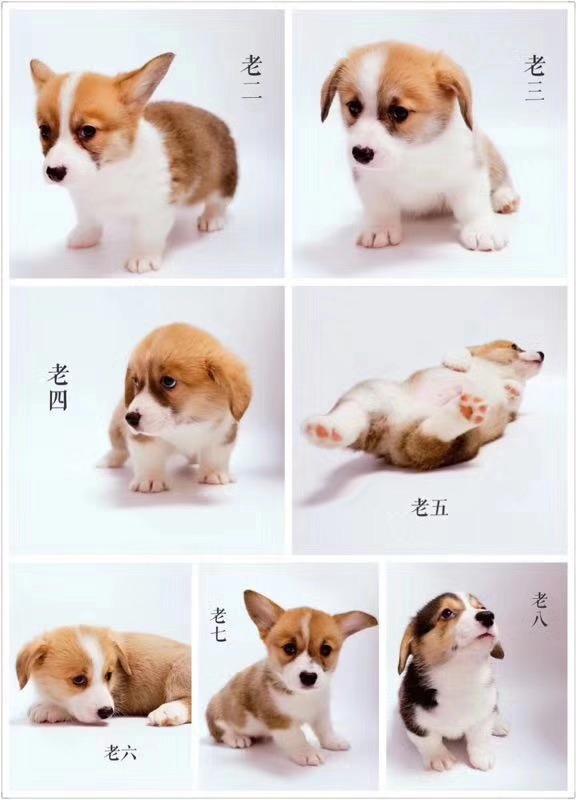 老二

老三

老四

老五

老六

老七

老八