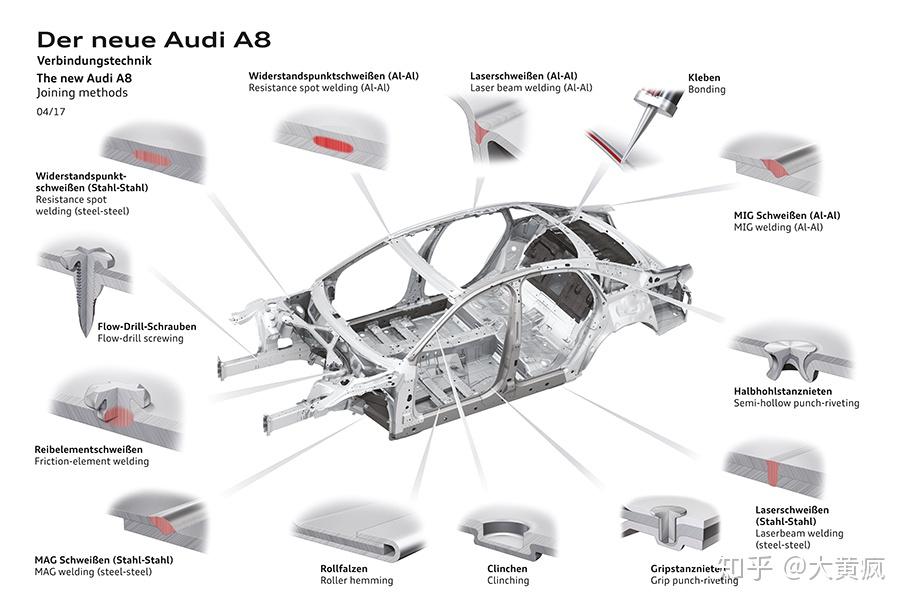 Der neue Audi A8
Verbindungstechnik
The new Audi A8
Joining methods
04/17

Widerstandspunktschweißen (Al-Al)
Resistance spot welding (Al-Al)

Laserschweißen (Al-Al)
Laser beam welding (Al-Al)

Kleben
Bonding

Widerstandspunktschweißen (Stahl-Stahl)
Resistance spot welding (steel-steel)

MIG Schweißen (Al-Al)
MIG welding (Al-Al)

Flow-Drill-Schrauben
Flow-drill screwing

Halbhohlstanznieten
Semi-hollow punch-riveting

Reibelementschweißen
Friction-element welding

Laserschweißen (Stahl-Stahl)
Laserbeam welding (steel-steel)

MAG Schweißen (Stahl-Stahl)
MAG welding (steel-steel)

Rollfalzen
Roller hemming

Clinchen
Clinching

Gripstanznieten
Grip punch-riveting

知乎 @大黄疯