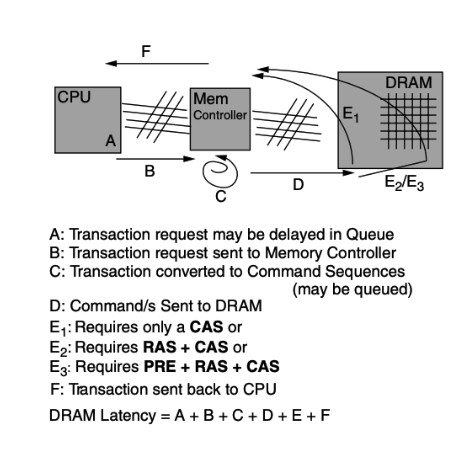 F

CPU

A

Mem Controller

DRAM

$E_1$

B

C

D

$E_2/E_3$

A: Transaction request may be delayed in Queue
B: Transaction request sent to Memory Controller
C: Transaction converted to Command Sequences (may be queued)
D: Command/s Sent to DRAM
$E_1$: Requires only a **CAS** or
$E_2$: Requires **RAS + CAS** or
$E_3$: Requires **PRE + RAS + CAS**
F: Transaction sent back to CPU

DRAM Latency = A + B + C + D + E + F