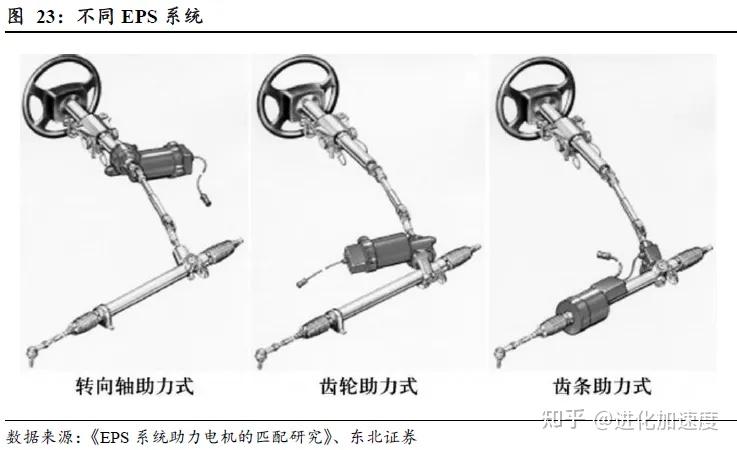 图 23：不同 EPS 系统

转向轴助力式

齿轮助力式

齿条助力式

知乎 @进化加速度

数据来源：《EPS 系统助力电机的匹配研究》、东北证券