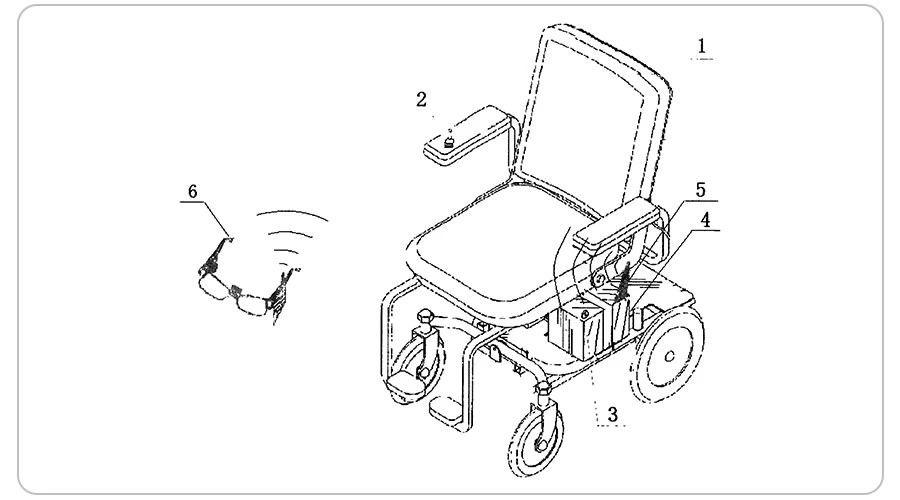 1
2
6
5
4
3