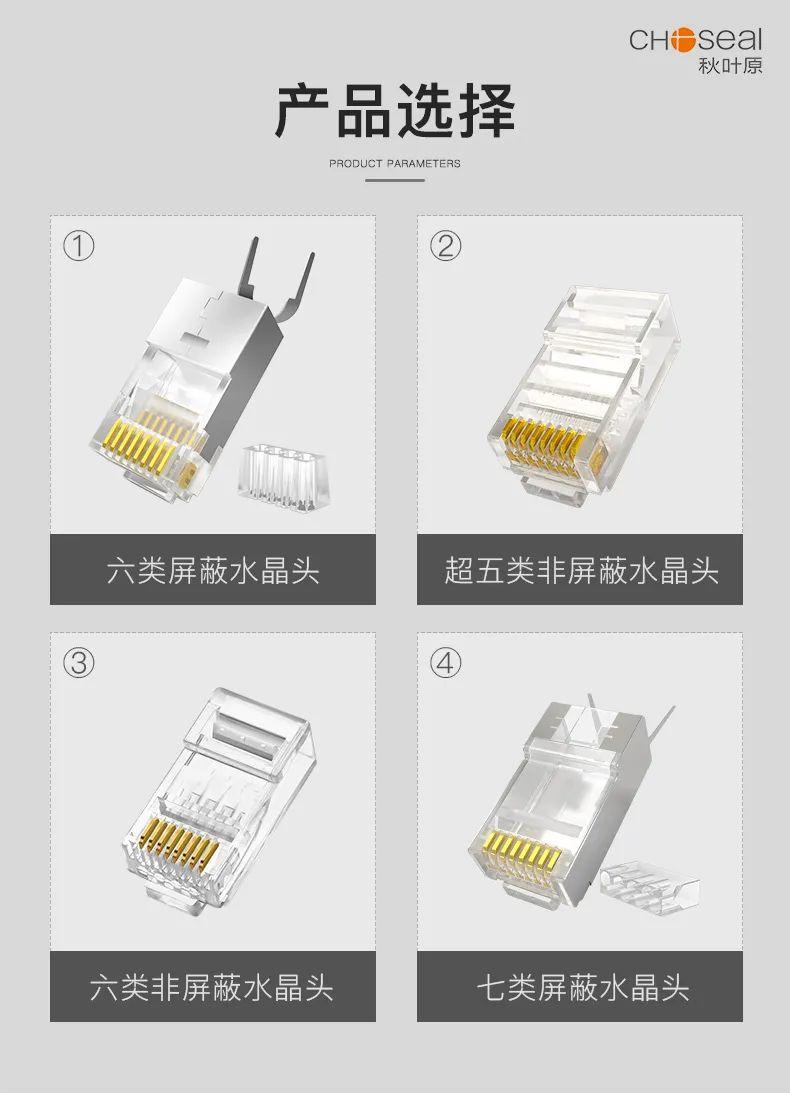 CHOseal
秋叶原

产品选择

PRODUCT PARAMETERS

①

六类屏蔽水晶头

②

超五类非屏蔽水晶头

③

六类非屏蔽水晶头

④

七类屏蔽水晶头