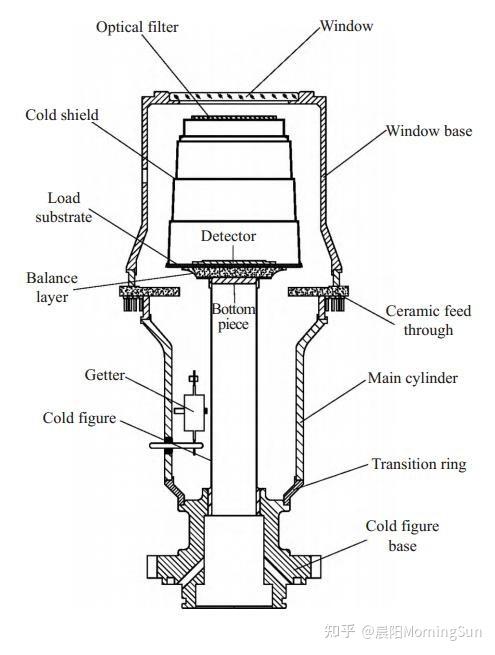 Optical filter
Window
Cold shield
Window base
Load substrate
Detector
Balance layer
Bottom piece
Ceramic feed through
Getter
Main cylinder
Cold figure
Transition ring
Cold figure base

知乎 @晨阳MorningSun