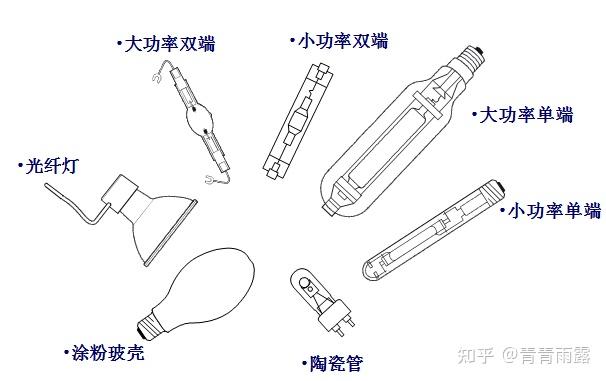 •大功率双端

•小功率双端

•大功率单端

•光纤灯

•小功率单端

•涂粉玻壳

•陶瓷管

知乎 @青青雨露