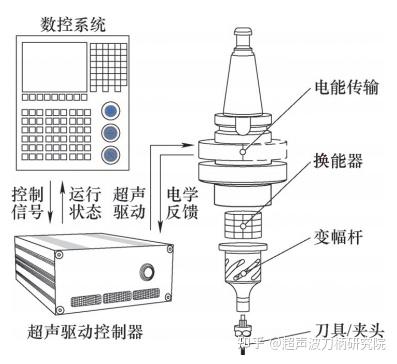 数控系统

控制信号

运行状态

超声驱动

电学反馈

超声驱动控制器

电能传输

换能器

变幅杆

刀具/夹头

知乎 @超声波刀柄研究院