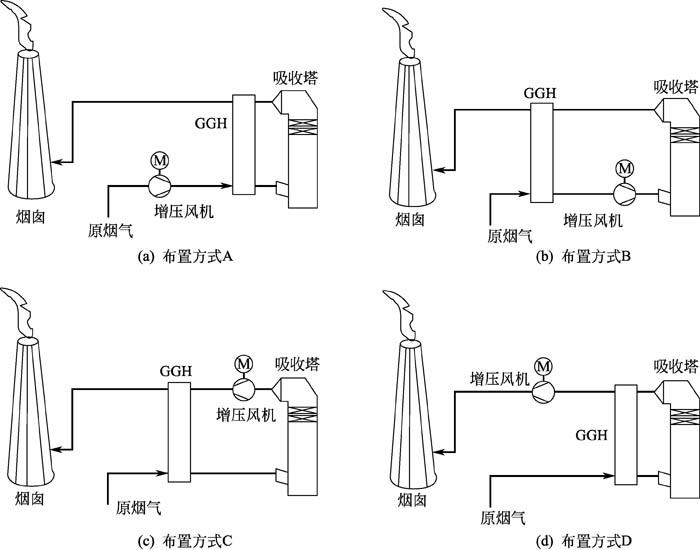 吸收塔
GGH
M
烟囱
增压风机
原烟气
(a) 布置方式A

GGH
吸收塔
M
烟囱
增压风机
原烟气
(b) 布置方式B

GGH
M
吸收塔
增压风机
烟囱
原烟气
(c) 布置方式C

增压风机
M
吸收塔
GGH
烟囱
原烟气
(d) 布置方式D