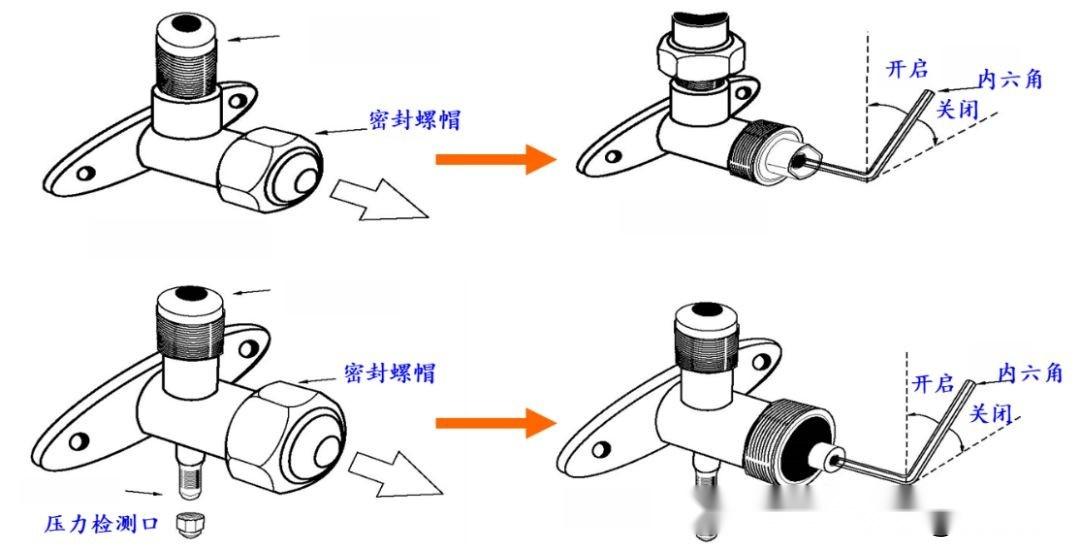 密封螺帽

开启
内六角
关闭

密封螺帽

压力检测口

开启
内六角
关闭