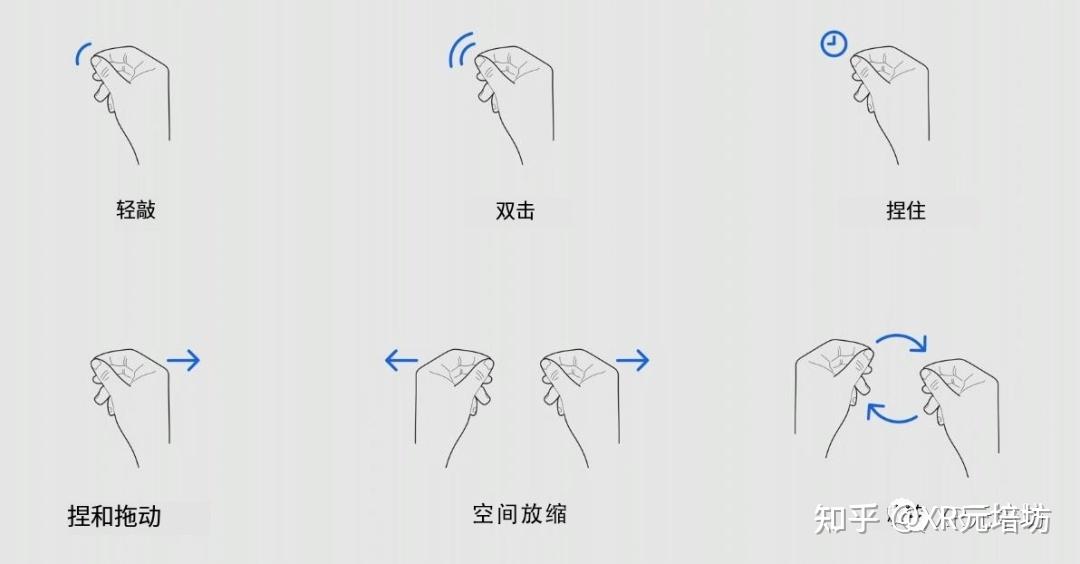 轻敲

双击

捏住

捏和拖动

空间放缩

知乎 @XR元培坊