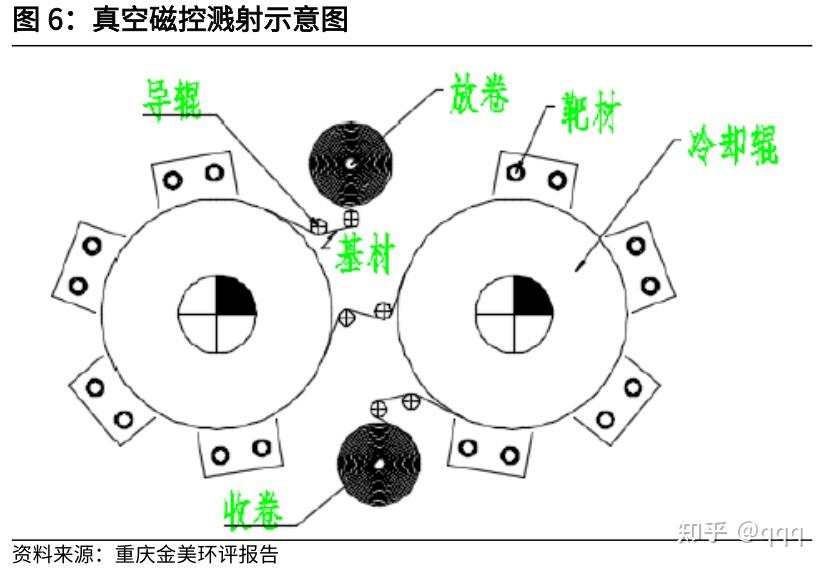 图 6：真空磁控溅射示意图

导辊

放卷

靶材

冷却辊

基材

收卷

知乎 @qqq

资料来源：重庆金美环评报告