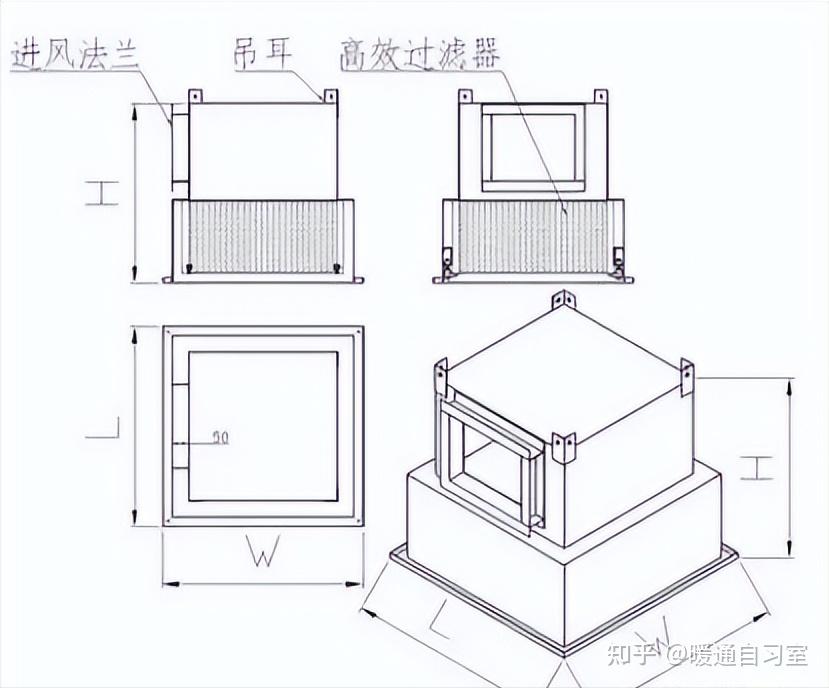 进风法兰
吊耳
高效过滤器
H
L
50
W
H
L
W
知乎 @暖通自习室