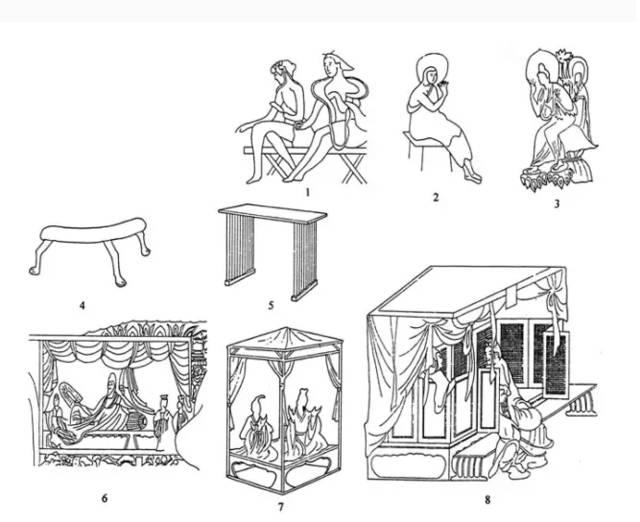 1
2
3
4
5
6
7
8