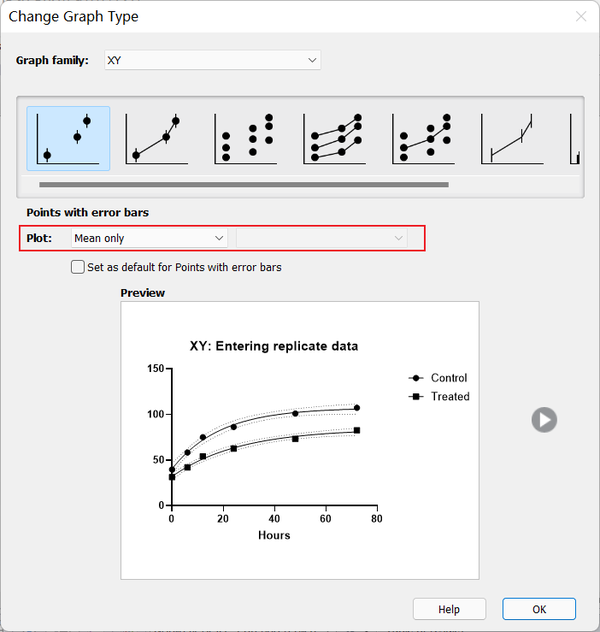 Change Graph Type

Graph family: XY

Points with error bars

Plot: Mean only

Set as default for Points with error bars

Preview

XY: Entering replicate data

150
100
50
0
0 20 40 60 80
Hours

Control
Treated

Help OK