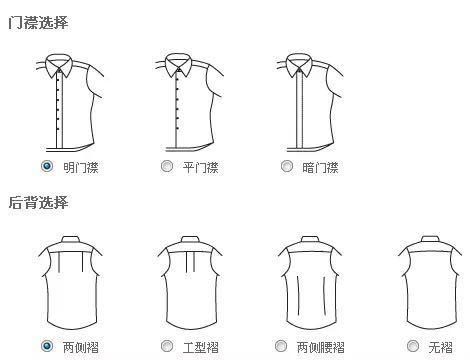 门襟选择

明门襟

平门襟

暗门襟

后背选择

两侧褶

工型褶

两侧腰褶

无褶