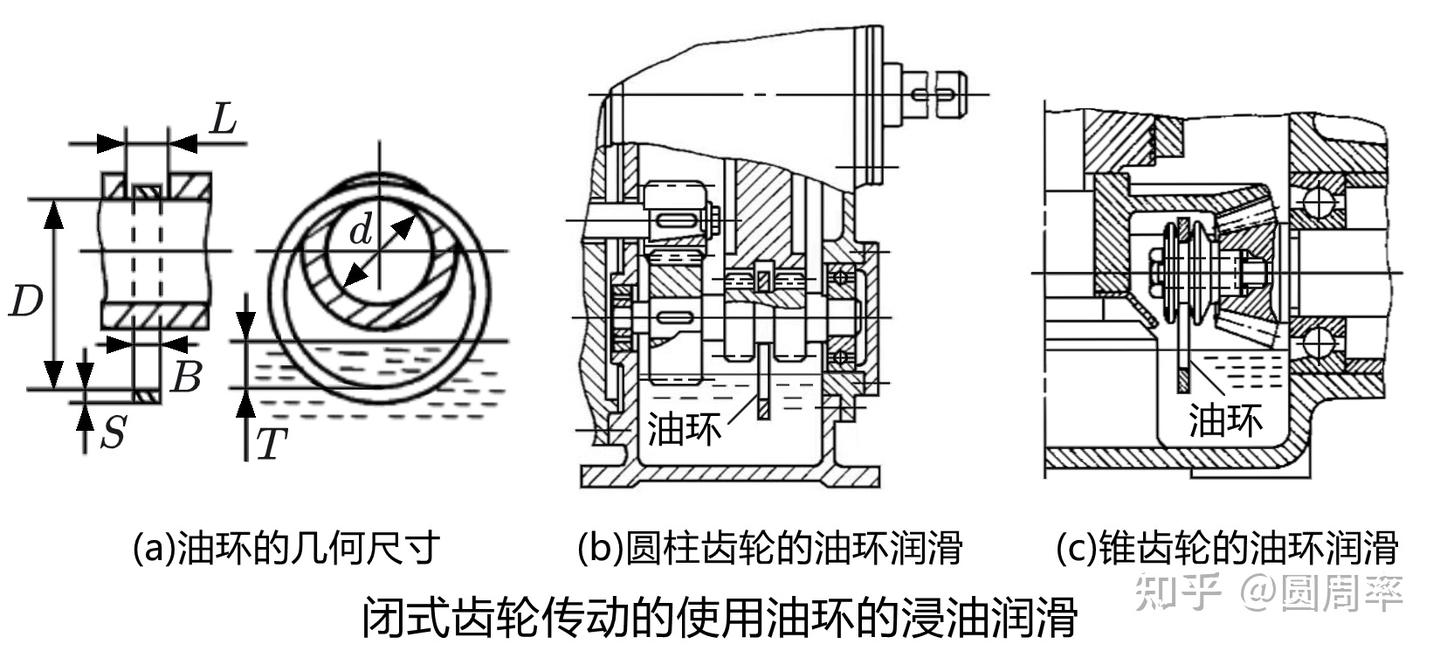 $L$
$D$
$B$
$S$
$d$
$T$
油环
油环

(a)油环的几何尺寸
(b)圆柱齿轮的油环润滑
(c)锥齿轮的油环润滑
知乎 @圆周率
闭式齿轮传动的使用油环的浸油润滑