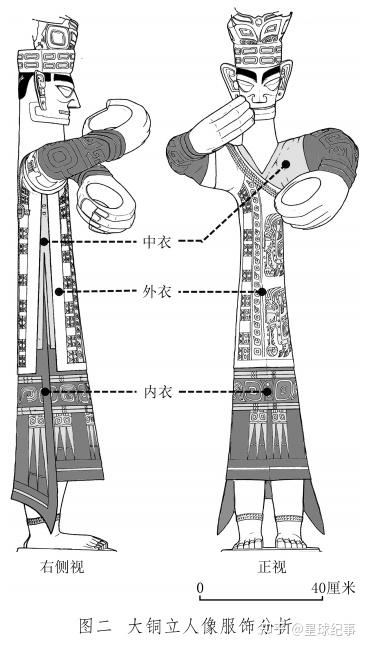 中衣

外衣

内衣

右侧视

正视

0

40厘米

图二 大铜立人像服饰分析

知乎 @星球纪事