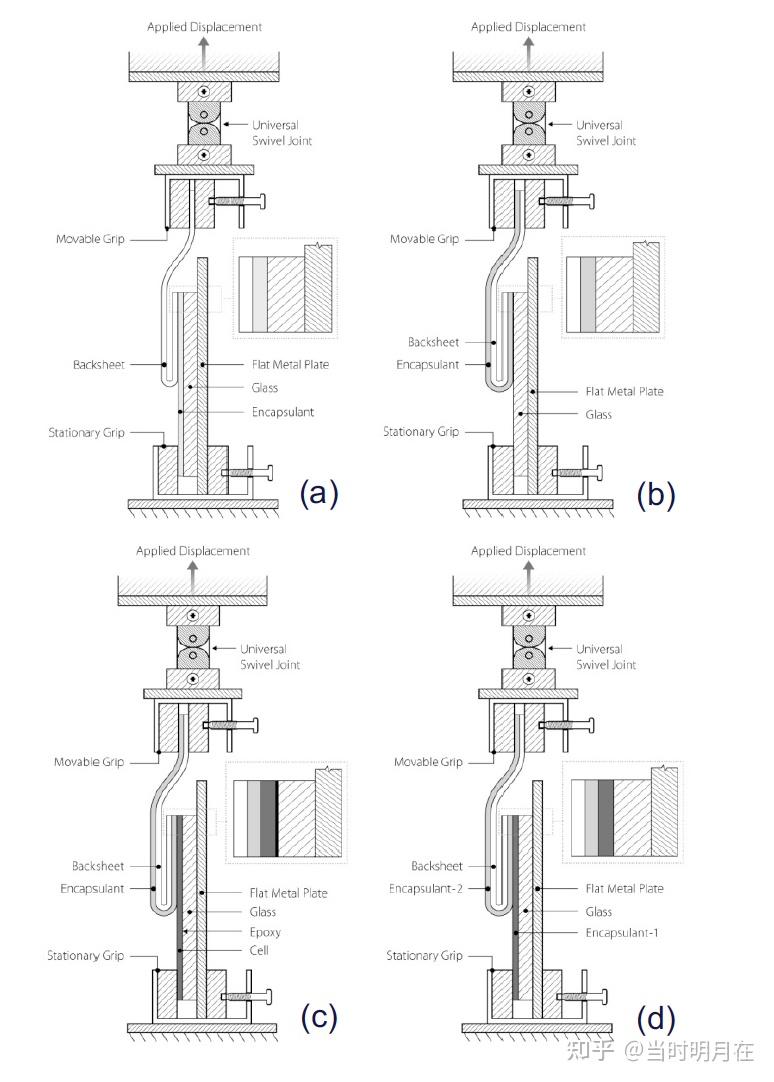 Applied Displacement

Universal Swivel Joint

Movable Grip

Backsheet

Flat Metal Plate

Glass

Encapsulant

Stationary Grip

(a)

Applied Displacement

Universal Swivel Joint

Movable Grip

Backsheet

Encapsulant

Flat Metal Plate

Glass

Stationary Grip

(b)

Applied Displacement

Universal Swivel Joint

Movable Grip

Backsheet

Encapsulant

Flat Metal Plate

Glass

Epoxy

Cell

Stationary Grip

(c)

Applied Displacement

Universal Swivel Joint

Movable Grip

Backsheet

Encapsulant-2

Flat Metal Plate

Glass

Encapsulant-1

Stationary Grip

(d)

知乎 @当时明月在