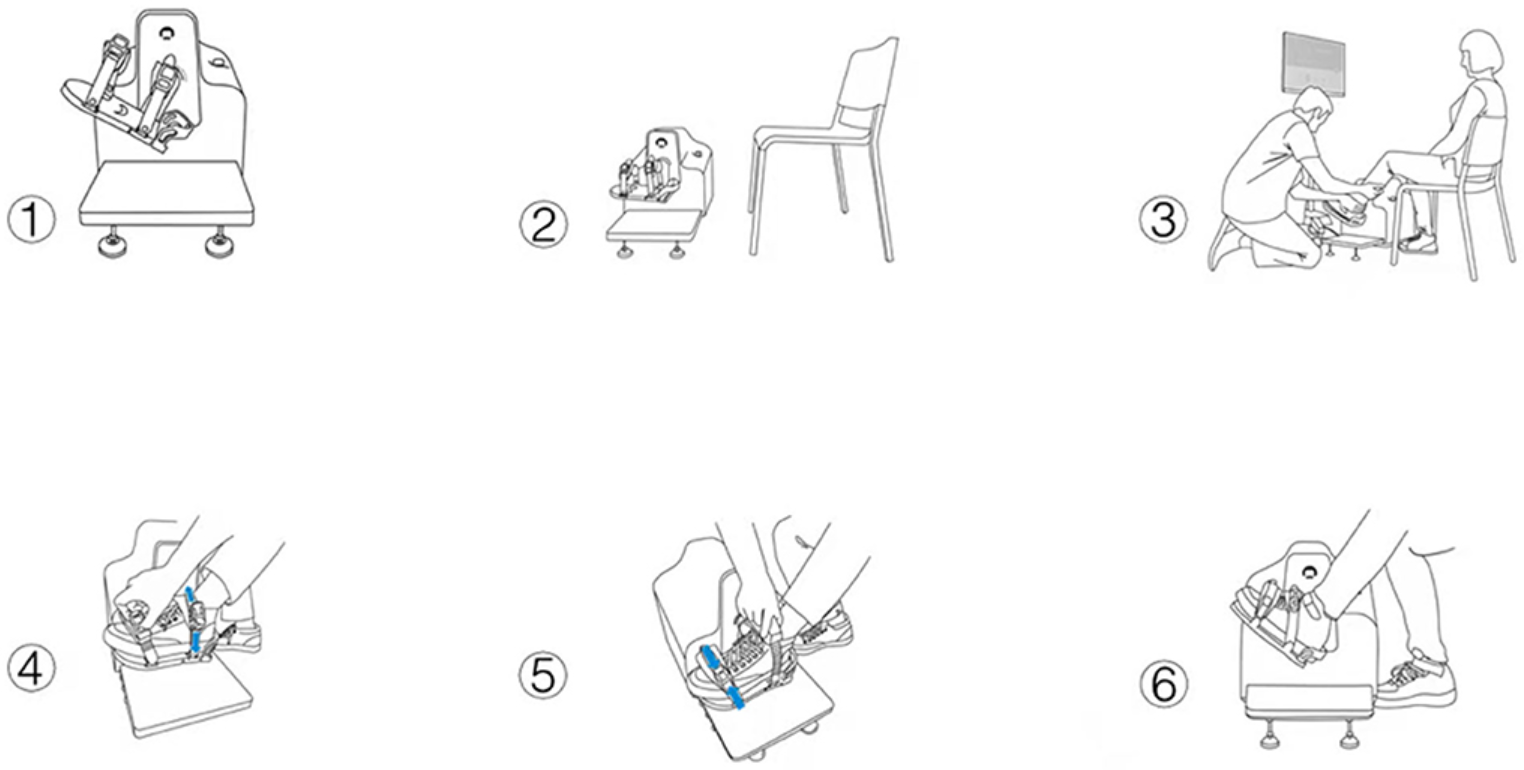 ①

②

③

④

⑤

⑥