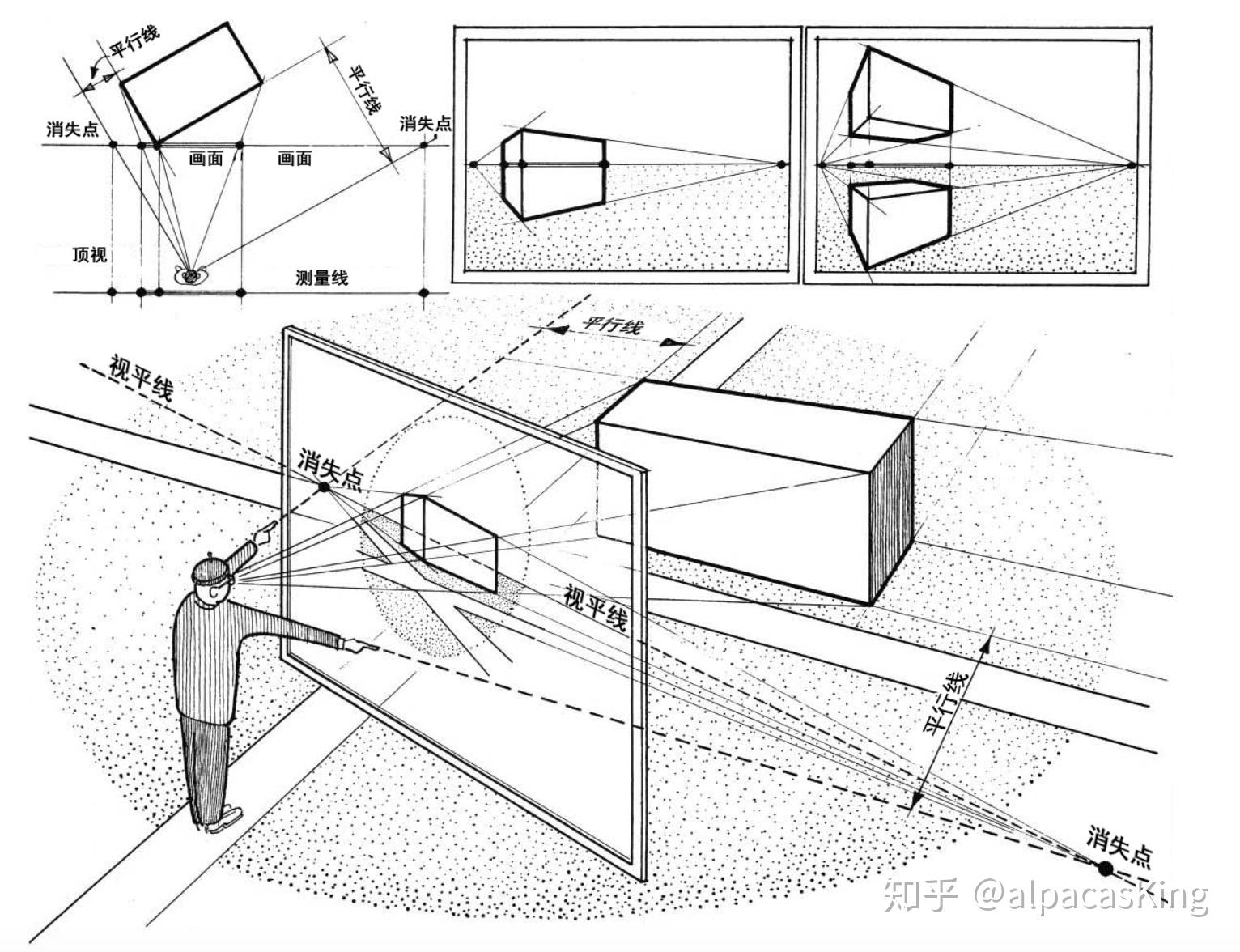 平行线

平行线

消失点

消失点

画面

画面

顶视

测量线

平行线

视平线

消失点

视平线

平行线

消失点

知乎 @alpacasKing