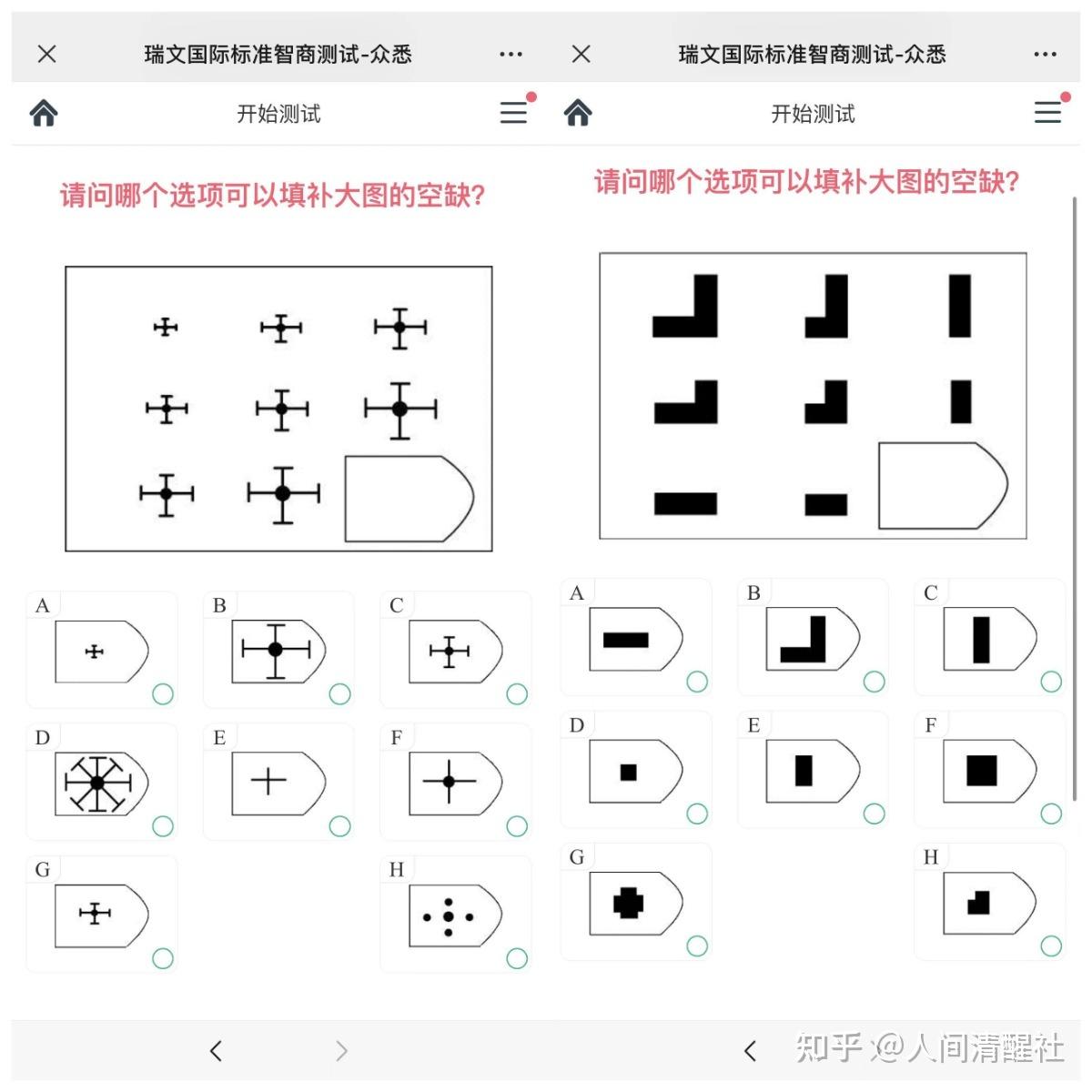 瑞文国际标准智商测试-众悉

开始测试

请问哪个选项可以填补大图的空缺?

A B C
D E F
G H

瑞文国际标准智商测试-众悉

开始测试

请问哪个选项可以填补大图的空缺?

A B C
D E F
G H

知乎 @人间清醒社