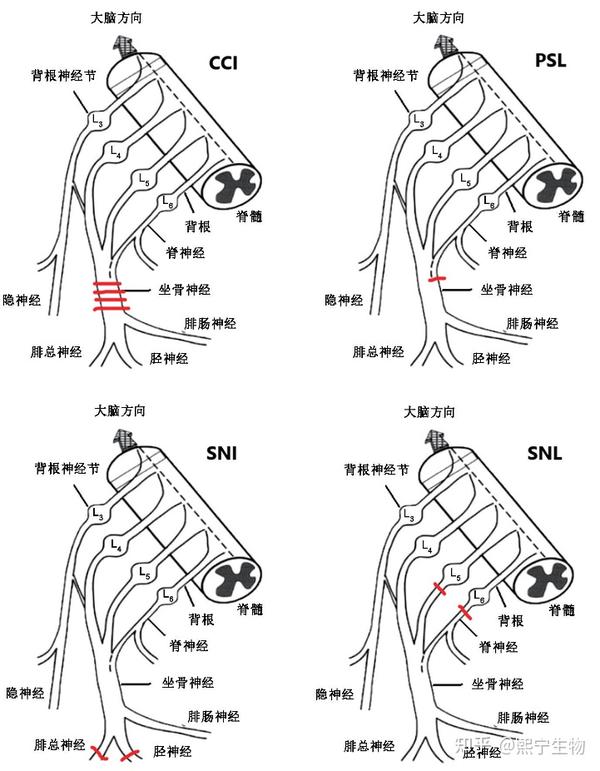 大脑方向
CCI
背根神经节
$L_3$
$L_4$
$L_5$
$L_6$
脊髓
背根
脊神经
坐骨神经
隐神经
腓肠神经
腓总神经
胫神经

大脑方向
PSL
背根神经节
$L_3$
$L_4$
$L_5$
$L_6$
脊髓
背根
脊神经
坐骨神经
隐神经
腓肠神经
腓总神经
胫神经

大脑方向
SNI
背根神经节
$L_3$
$L_4$
$L_5$
$L_6$
脊髓
背根
脊神经
坐骨神经
隐神经
腓肠神经
腓总神经
胫神经

大脑方向
SNL
背根神经节
$L_3$
$L_4$
$L_5$
$L_6$
脊髓
背根
脊神经
坐骨神经
隐神经
腓肠神经
腓总神经
胫神经
知乎 @熙宁生物