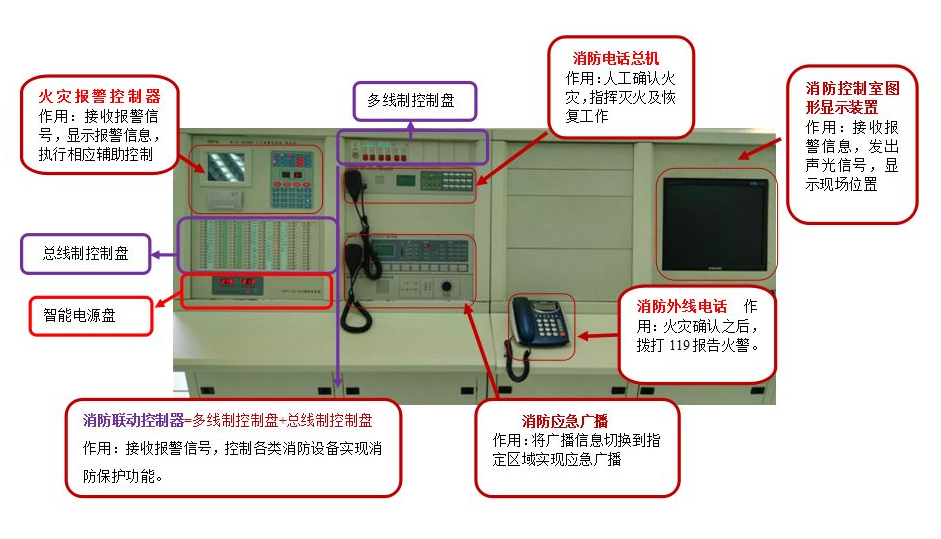 火灾报警控制器
作用：接收报警信号，显示报警信息，执行相应辅助控制

多线制控制盘

消防电话总机
作用：人工确认火灾，指挥灭火及恢复工作

消防控制室图形显示装置
作用：接收报警信息，发出声光信号，显示现场位置

总线制控制盘

智能电源盘

消防外线电话 作用：火灾确认之后，拨打 119 报告火警。

消防联动控制器=多线制控制盘+总线制控制盘
作用：接收报警信号，控制各类消防设备实现消防保护功能。

消防应急广播
作用：将广播信息切换到指定区域实现应急广播