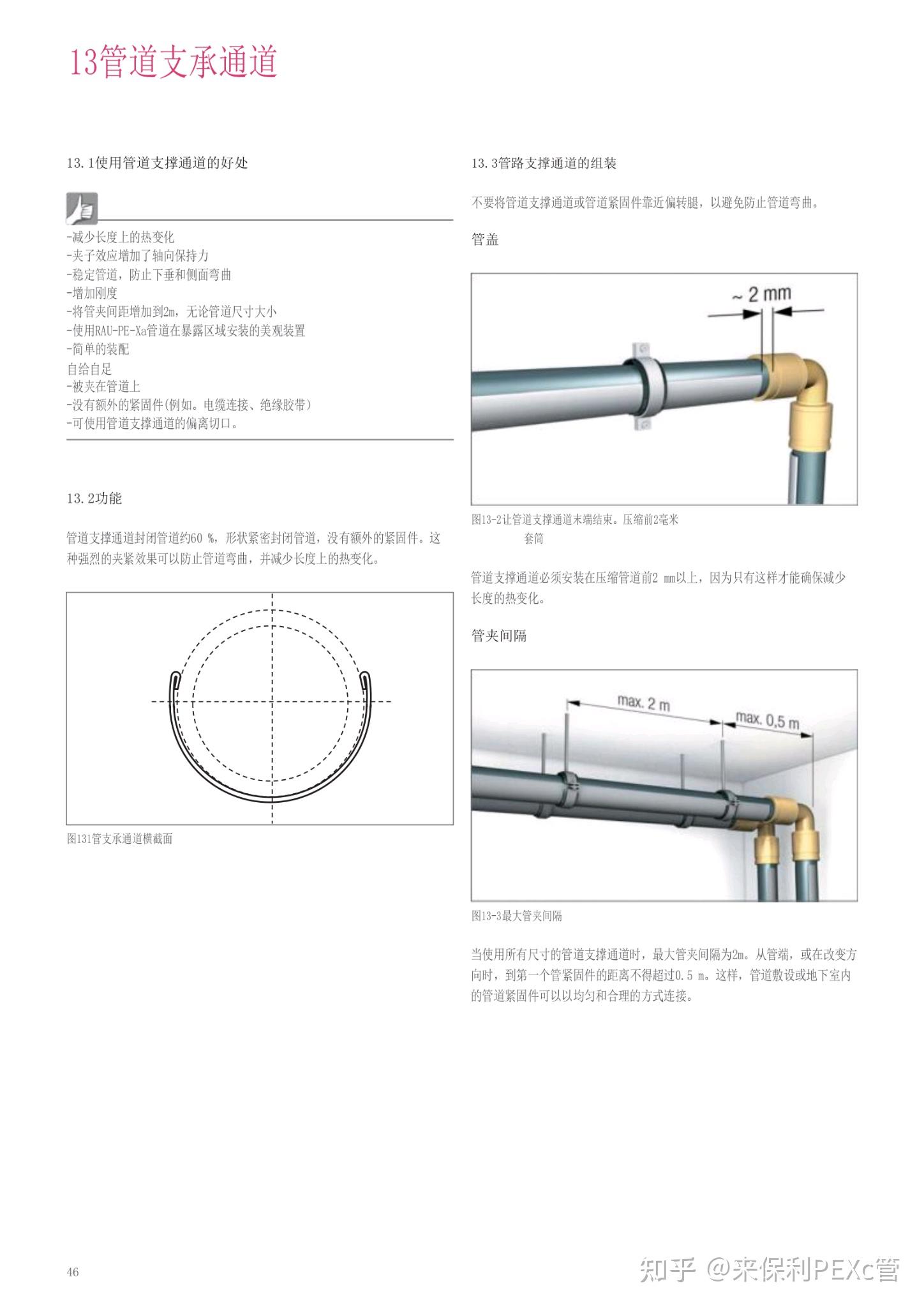 13管道支承通道

13.1使用管道支撑通道的好处

-减少长度上的热变化
-夹子效应增加了轴向保持力
-稳定管道，防止下垂和侧面弯曲
-增加刚度
-将管夹间距增加到2m，无论管道尺寸大小
-使用RAU-PE-Xa管道在暴露区域安装的美观装置
-简单的装配
自给自足
-被夹在管道上
-没有额外的紧固件(例如。电缆连接、绝缘胶带)
-可使用管道支撑通道的偏离切口。

13.2功能

管道支撑通道封闭管道约60 %，形状紧密封闭管道，没有额外的紧固件。这种强烈的夹紧效果可以防止管道弯曲，并减少长度上的热变化。

图131管支承通道横截面

13.3管路支撑通道的组装

不要将管道支撑通道或管道紧固件靠近偏转腿，以避免防止管道弯曲。

管盖

~ 2 mm

图13-2让管道支撑通道末端结束。压缩前2毫米
套筒

管道支撑通道必须安装在压缩管道前2 mm以上，因为只有这样才能确保减少长度的热变化。

管夹间隔

max. 2 m
max. 0,5 m

图13-3最大管夹间隔

当使用所有尺寸的管道支撑通道时，最大管夹间隔为2m。从管端，或在改变方向时，到第一个管紧固件的距离不得超过0.5 m。这样，管道敷设或地下室内的管道紧固件可以以均匀和合理的方式连接。

46

知乎 @来保利PEXc管