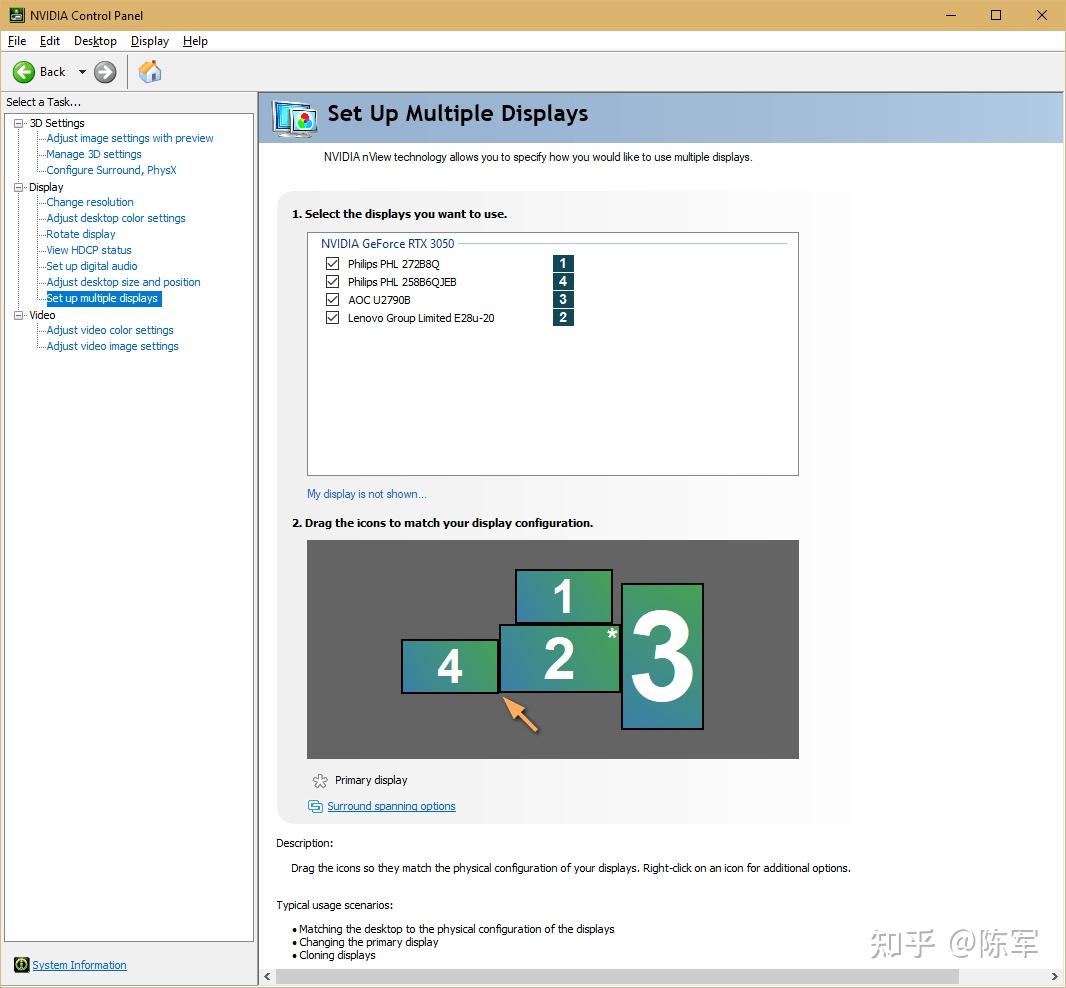 NVIDIA Control Panel

File Edit Desktop Display Help

Back

Select a Task...

3D Settings
Adjust image settings with preview
Manage 3D settings
Configure Surround, PhysX
Display
Change resolution
Adjust desktop color settings
Rotate display
View HDCP status
Set up digital audio
Adjust desktop size and position
Set up multiple displays
Video
Adjust video color settings
Adjust video image settings

System Information

Set Up Multiple Displays

NVIDIA nView technology allows you to specify how you would like to use multiple displays.

1. Select the displays you want to use.

NVIDIA GeForce RTX 3050
Philips PHL 272B8Q 1
Philips PHL 258B6QJEB 4
AOC U2790B 3
Lenovo Group Limited E28u-20 2

My display is not shown...

2. Drag the icons to match your display configuration.

1
4
2 *
3

Primary display

Surround spanning options

Description:

Drag the icons so they match the physical configuration of your displays. Right-click on an icon for additional options.

Typical usage scenarios:

• Matching the desktop to the physical configuration of the displays
• Changing the primary display
• Cloning displays

知乎 @陈军