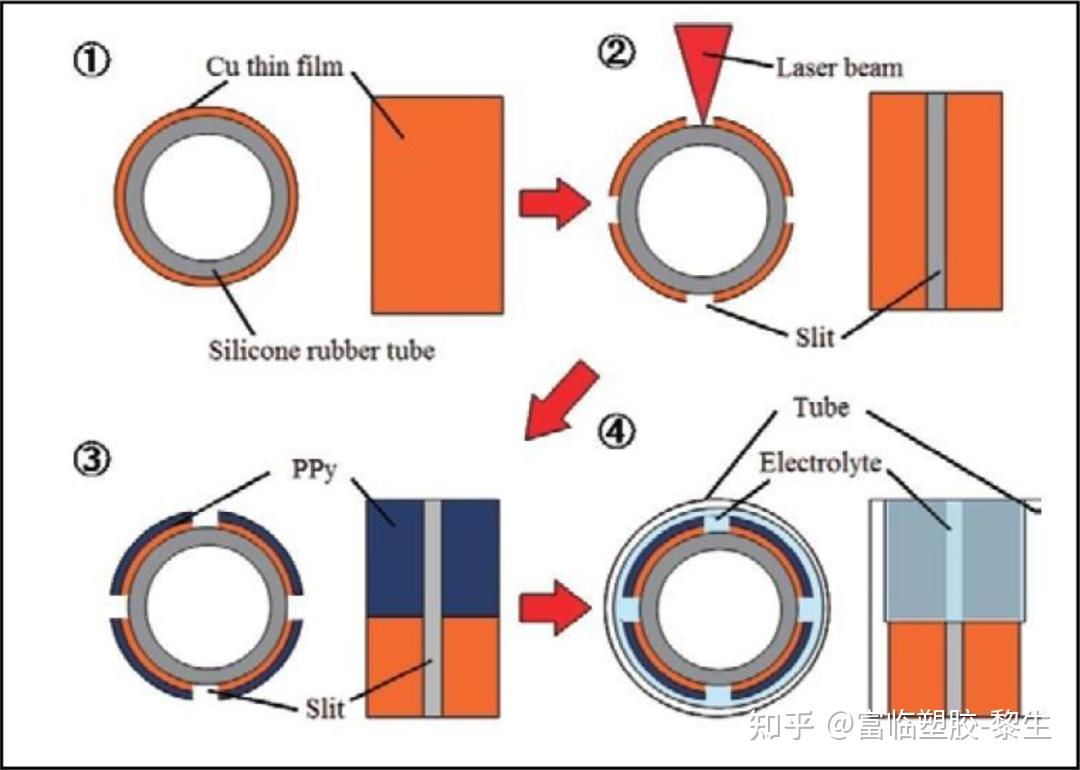 ①
Cu thin film
Silicone rubber tube

②
Laser beam
Slit

③
PPy
Slit

④
Tube
Electrolyte

知乎 @富临塑胶-黎生