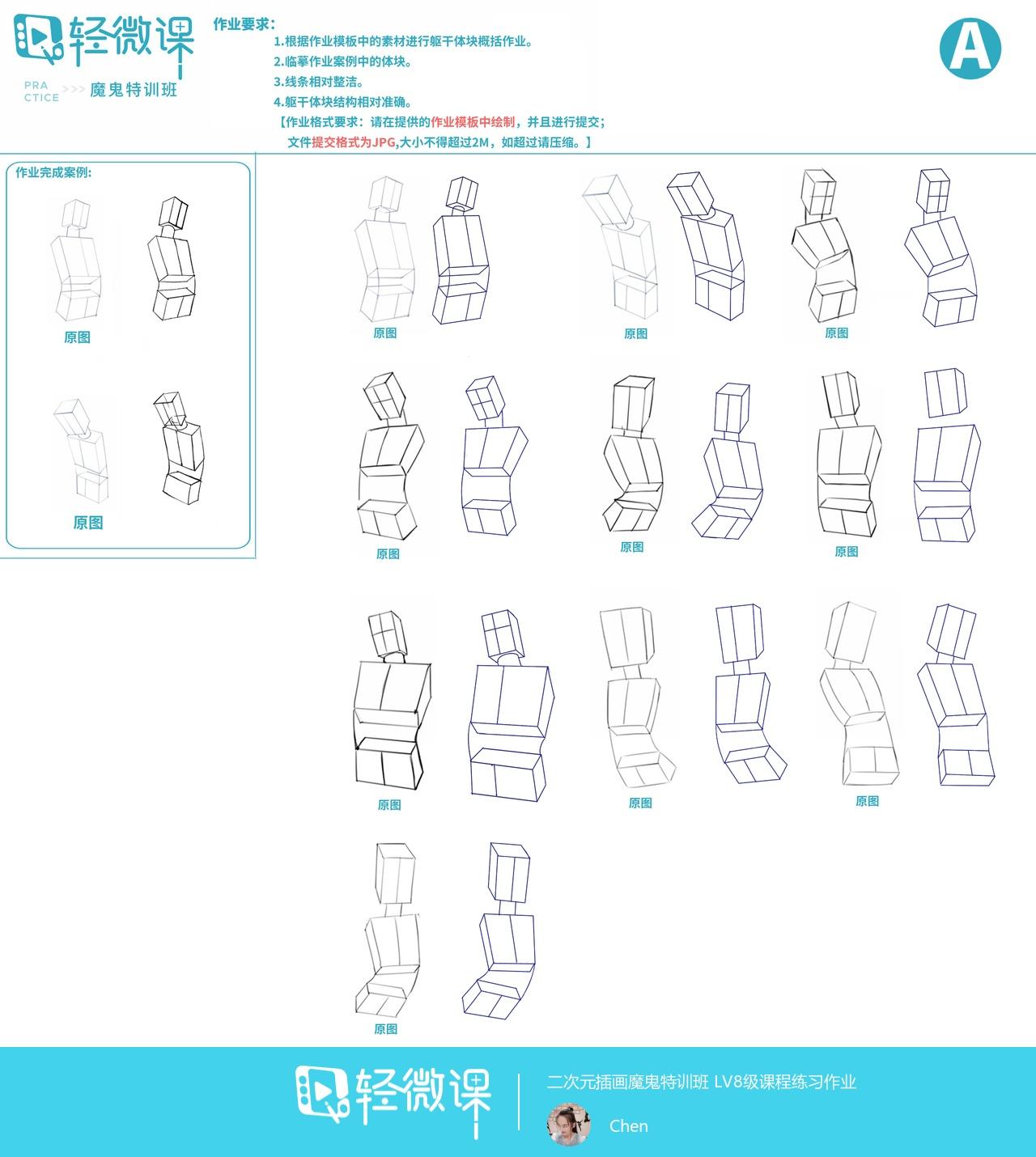 轻微课
PRA CTICE >>> 魔鬼特训班

作业要求：
1.根据作业模板中的素材进行躯干体块概括作业。
2.临摹作业案例中的体块。
3.线条相对整洁。
4.躯干体块结构相对准确。
【作业格式要求：请在提供的作业模板中绘制，并且进行提交；
文件提交格式为JPG,大小不得超过2M，如超过请压缩。】

A

作业完成案例：

原图

原图

原图

原图

原图

原图

原图

原图

原图

原图

原图

原图

轻微课
二次元插画魔鬼特训班 LV8级课程练习作业
Chen