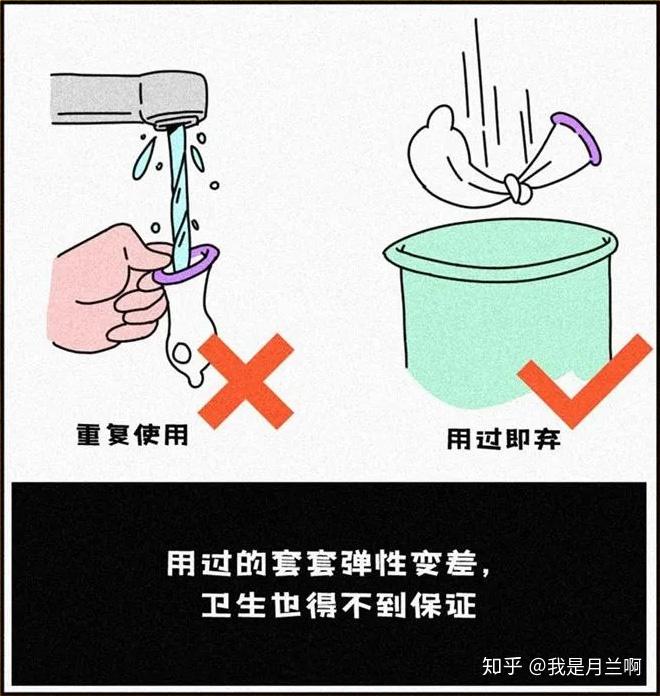 重复使用

用过即弃

用过的套套弹性变差，
卫生也得不到保证

知乎 @我是月兰啊