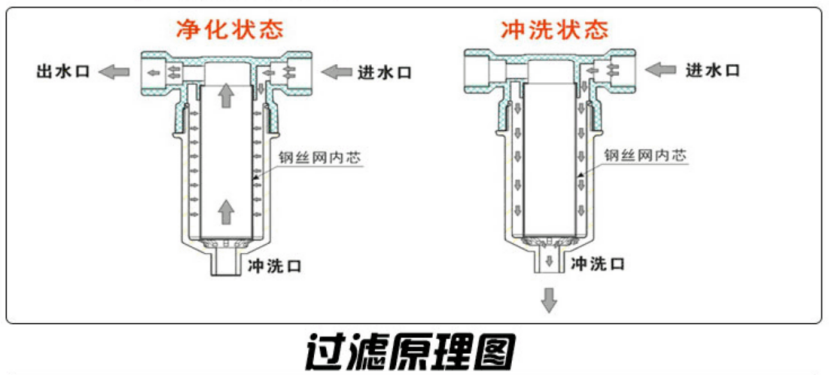 净化状态

出水口

进水口

钢丝网内芯

冲洗口

冲洗状态

进水口

钢丝网内芯

冲洗口

过滤原理图