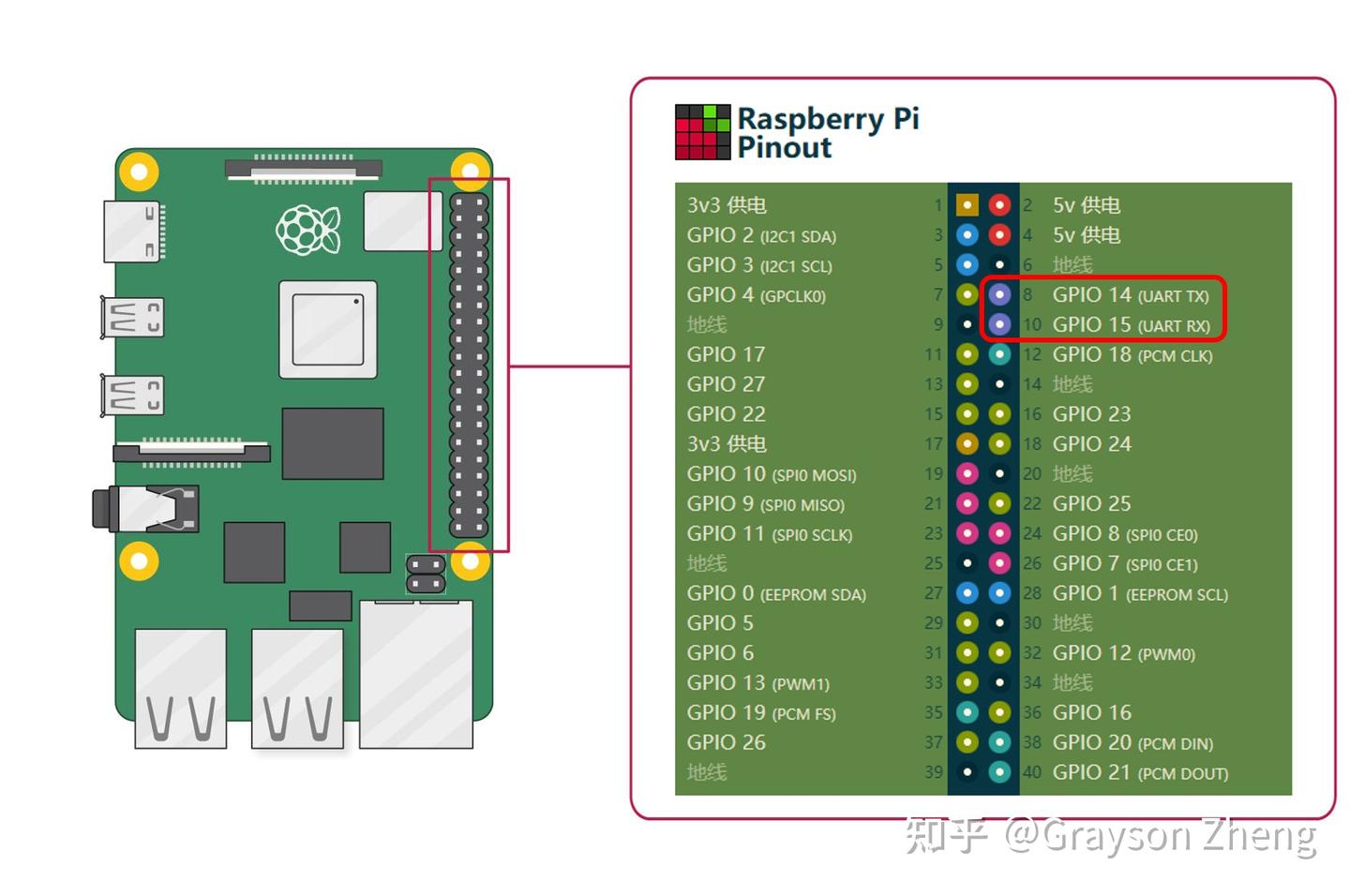 Raspberry Pi Pinout

| | | | |
|---|---|---|---|
| 3v3 供电 | 1 | 2 | 5v 供电 |
| GPIO 2 (I2C1 SDA) | 3 | 4 | 5v 供电 |
| GPIO 3 (I2C1 SCL) | 5 | 6 | 地线 |
| GPIO 4 (GPCLK0) | 7 | 8 | GPIO 14 (UART TX) |
| 地线 | 9 | 10 | GPIO 15 (UART RX) |
| GPIO 17 | 11 | 12 | GPIO 18 (PCM CLK) |
| GPIO 27 | 13 | 14 | 地线 |
| GPIO 22 | 15 | 16 | GPIO 23 |
| 3v3 供电 | 17 | 18 | GPIO 24 |
| GPIO 10 (SPI0 MOSI) | 19 | 20 | 地线 |
| GPIO 9 (SPI0 MISO) | 21 | 22 | GPIO 25 |
| GPIO 11 (SPI0 SCLK) | 23 | 24 | GPIO 8 (SPI0 CE0) |
| 地线 | 25 | 26 | GPIO 7 (SPI0 CE1) |
| GPIO 0 (EEPROM SDA) | 27 | 28 | GPIO 1 (EEPROM SCL) |
| GPIO 5 | 29 | 30 | 地线 |
| GPIO 6 | 31 | 32 | GPIO 12 (PWM0) |
| GPIO 13 (PWM1) | 33 | 34 | 地线 |
| GPIO 19 (PCM FS) | 35 | 36 | GPIO 16 |
| GPIO 26 | 37 | 38 | GPIO 20 (PCM DIN) |
| 地线 | 39 | 40 | GPIO 21 (PCM DOUT) |

知乎 @Grayson Zheng