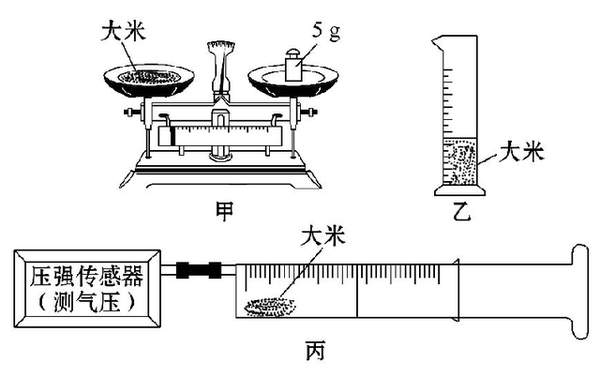 大米

5 g

大米

甲

乙

大米

压强传感器
（测气压）

丙