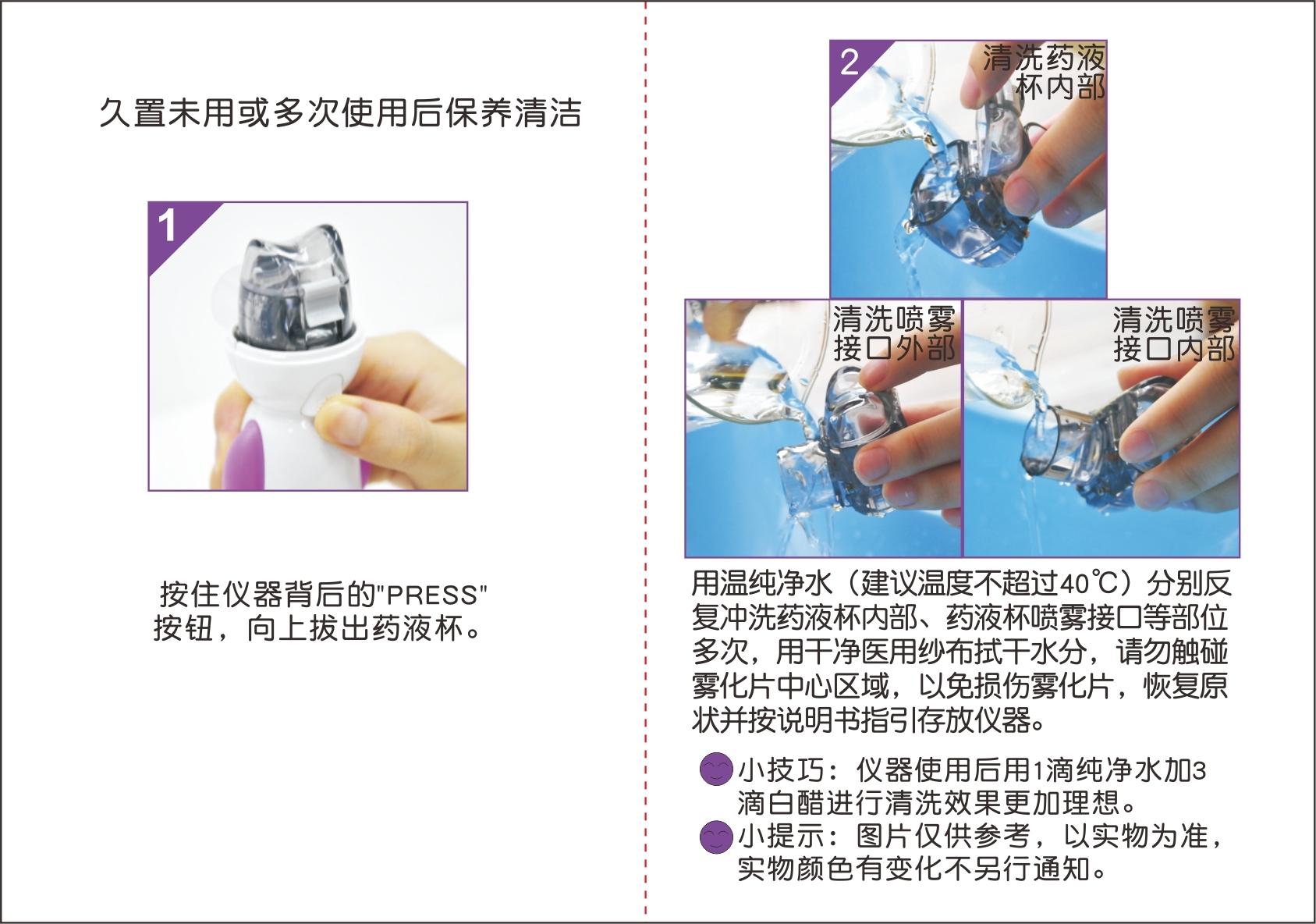 久置未用或多次使用后保养清洁

1

按住仪器背后的"PRESS"按钮，向上拔出药液杯。

2

清洗药液杯内部

清洗喷雾接口外部

清洗喷雾接口内部

用温纯净水（建议温度不超过40℃）分别反复冲洗药液杯内部、药液杯喷雾接口等部位多次，用干净医用纱布拭干水分，请勿触碰雾化片中心区域，以免损伤雾化片，恢复原状并按说明书指引存放仪器。

小技巧：仪器使用后用1滴纯净水加3滴白醋进行清洗效果更加理想。

小提示：图片仅供参考，以实物为准，实物颜色有变化不另行通知。