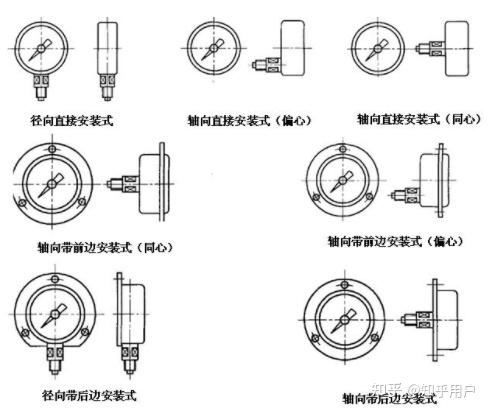 径向直接安装式

轴向直接安装式（偏心）

轴向直接安装式（同心）

轴向带前边安装式（同心）

轴向带前边安装式（偏心）

径向带后边安装式

轴向带后边安装式

知乎 @知乎用户