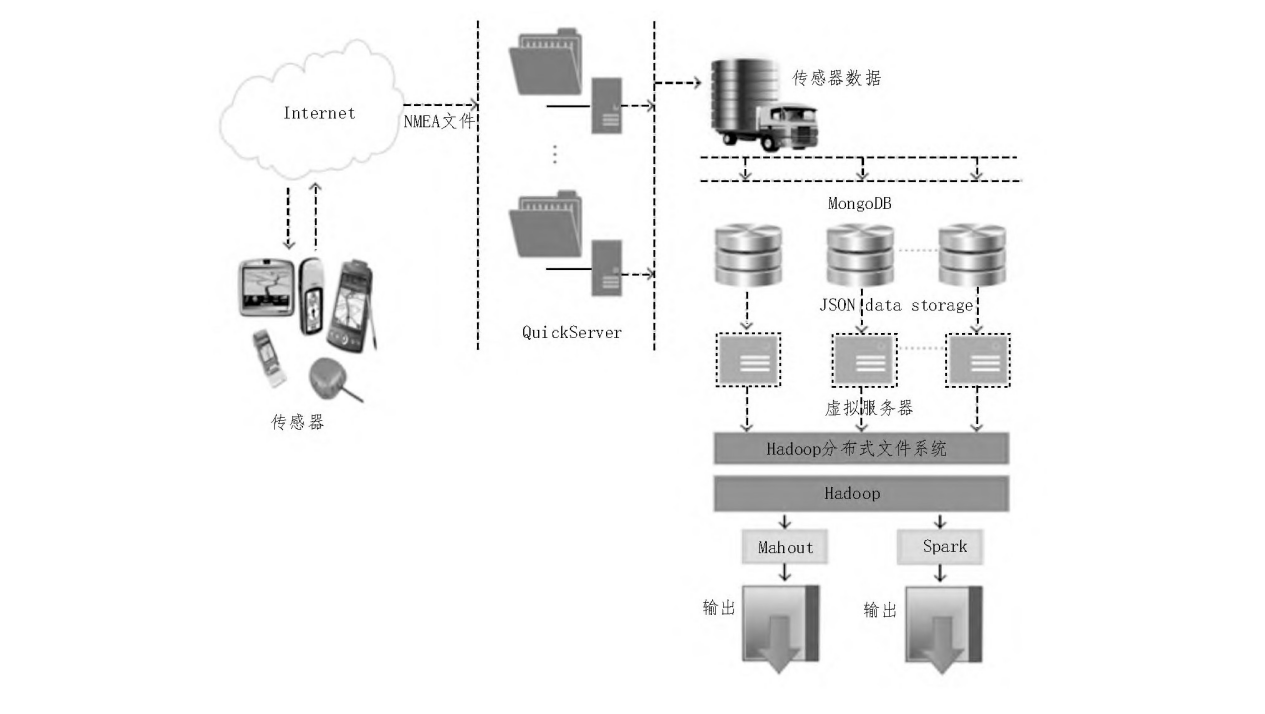 Internet

NMEA文件

传感器

QuickServer

传感器数据

MongoDB

JSON data storage

虚拟服务器

Hadoop分布式文件系统

Hadoop

Mahout

Spark

输出

输出