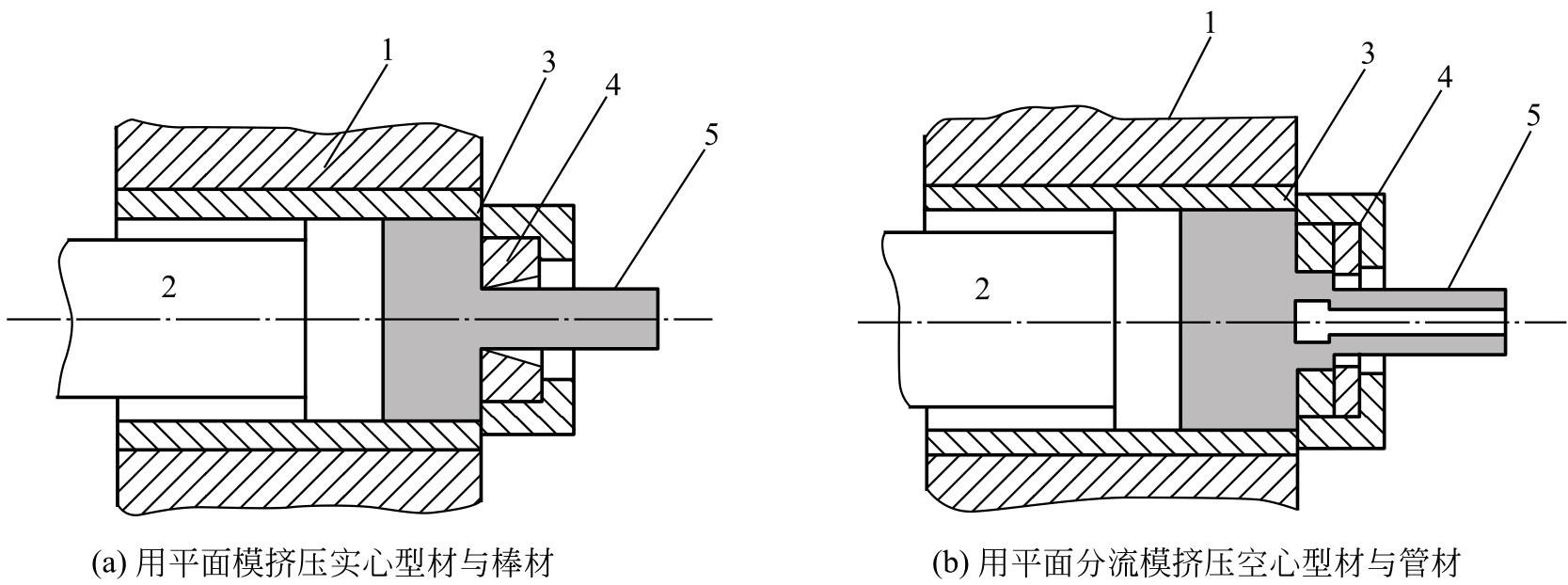 1
3
4
5
2
(a) 用平面模挤压实心型材与棒材

1
3
4
5
2
(b) 用平面分流模挤压空心型材与管材