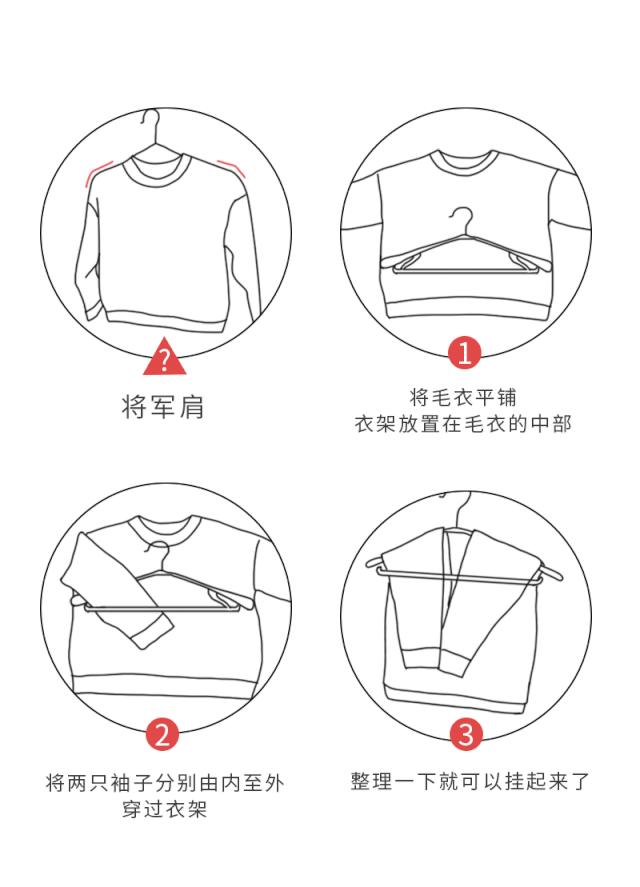 ?

将军肩

1

将毛衣平铺
衣架放置在毛衣的中部

2

将两只袖子分别由内至外
穿过衣架

3

整理一下就可以挂起来了