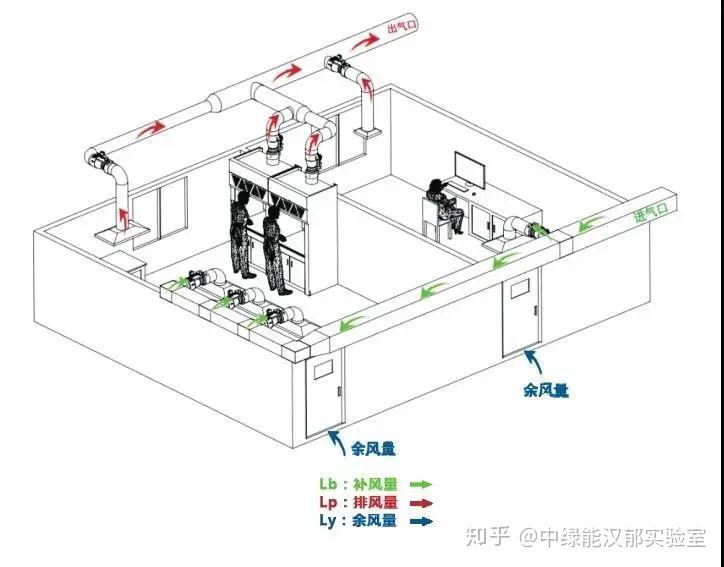 出气口

进气口

余风量

余风量

Lb：补风量
Lp：排风量
Ly：余风量

知乎 @中绿能汉郁实验室