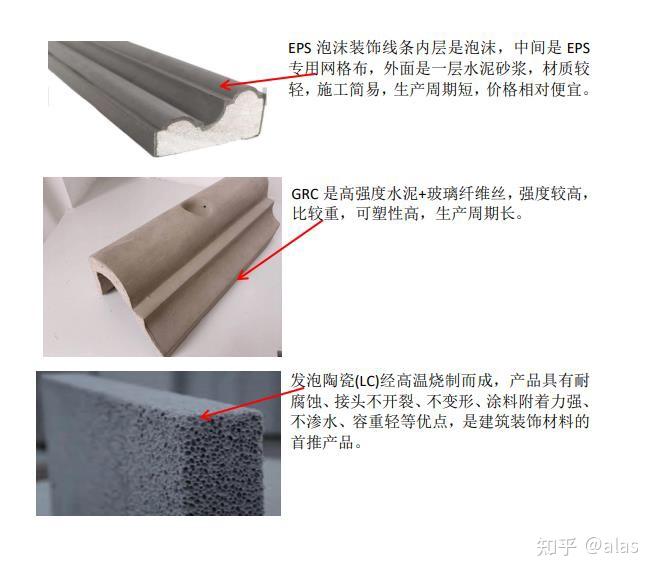 EPS 泡沫装饰线条内层是泡沫，中间是 EPS 专用网格布，外面是一层水泥砂浆，材质较轻，施工简易，生产周期短，价格相对便宜。

GRC 是高强度水泥+玻璃纤维丝，强度较高，比较重，可塑性高，生产周期长。

发泡陶瓷(LC)经高温烧制而成，产品具有耐腐蚀、接头不开裂、不变形、涂料附着力强、不渗水、容重轻等优点，是建筑装饰材料的首推产品。

知乎 @alas